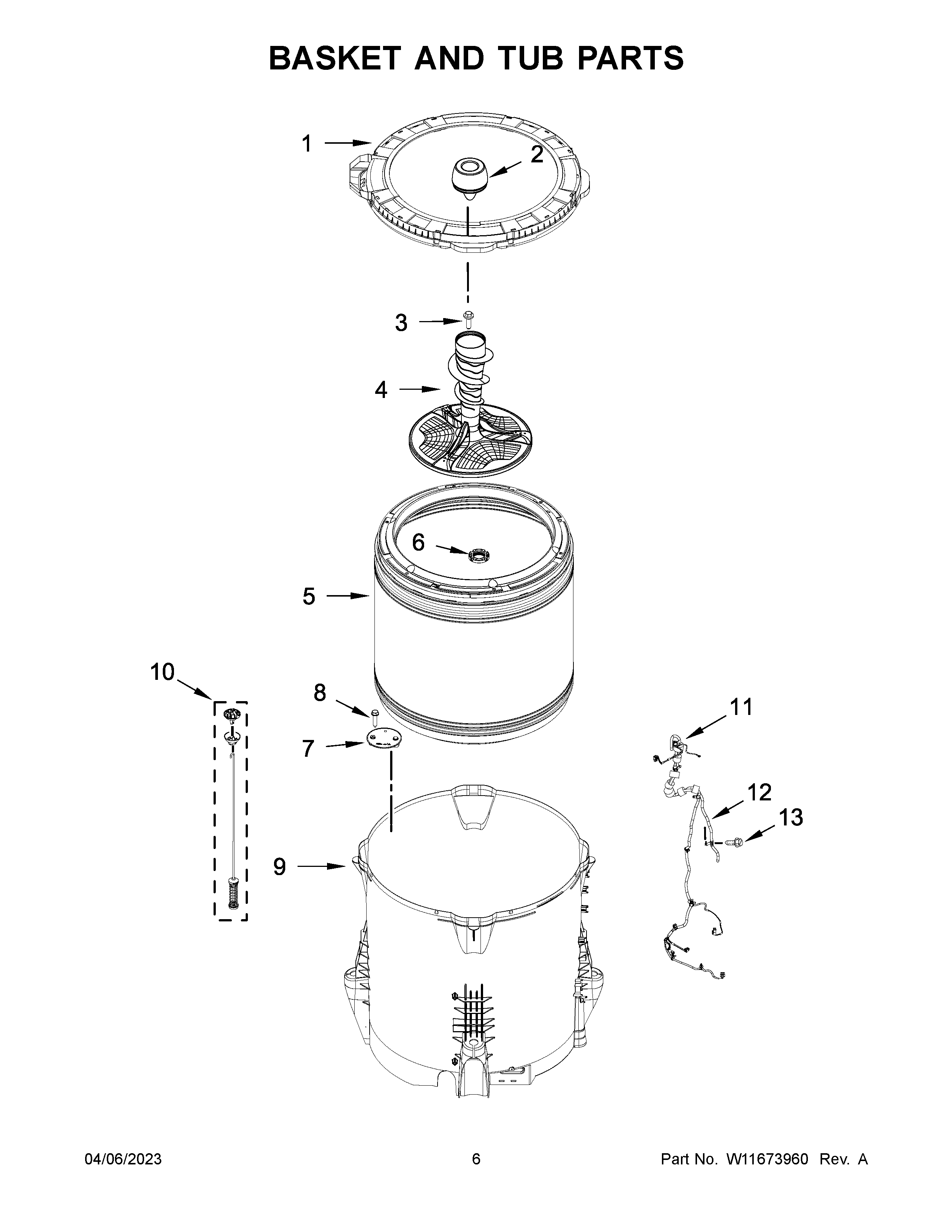 BASKET AND TUB PARTS

1
2
3
4
6
5
10
8
7
11
12
13
9

04/06/2023
6
Part No. W11673960 Rev. A