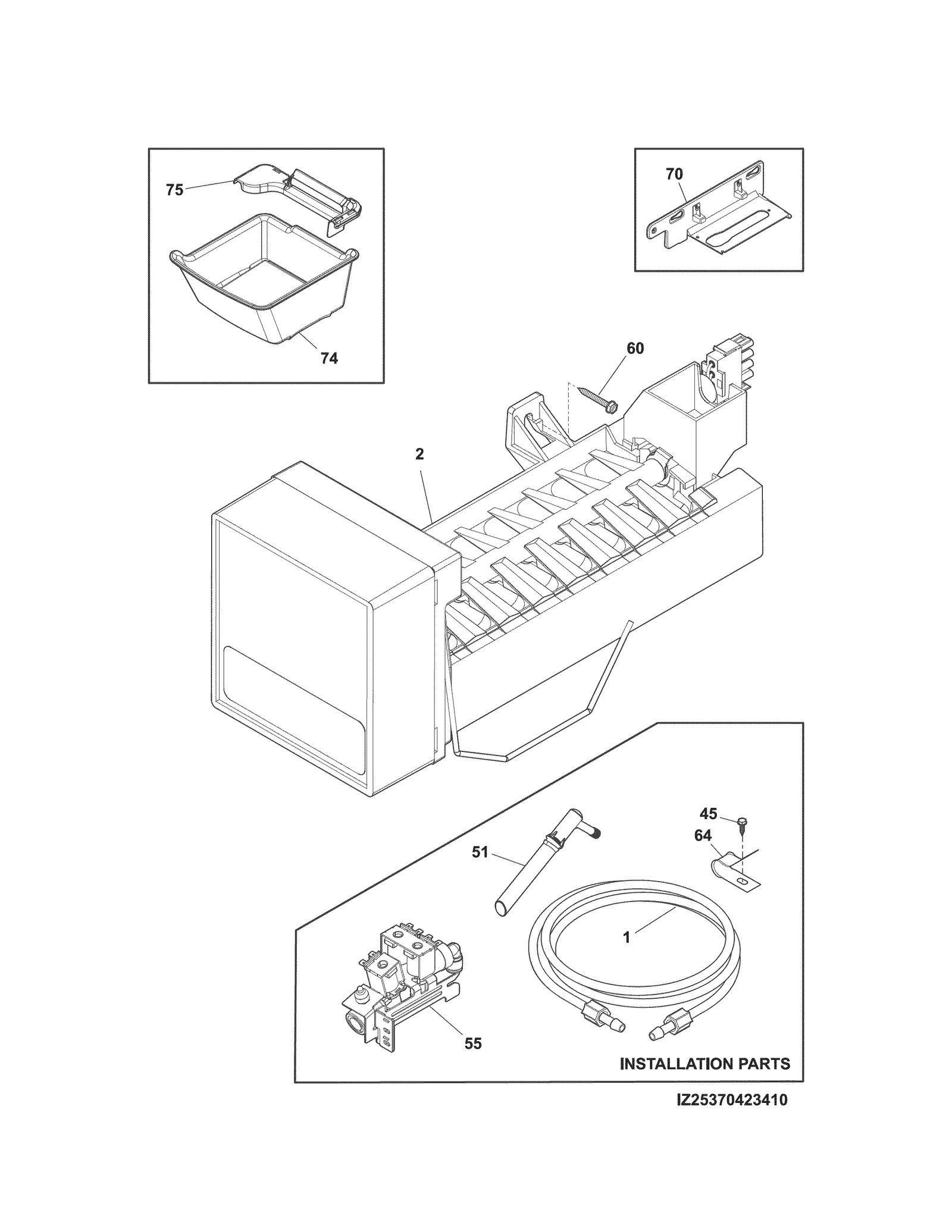 75

74

70

60

2

45

64

51

1

55

INSTALLATION PARTS

IZ25370423410