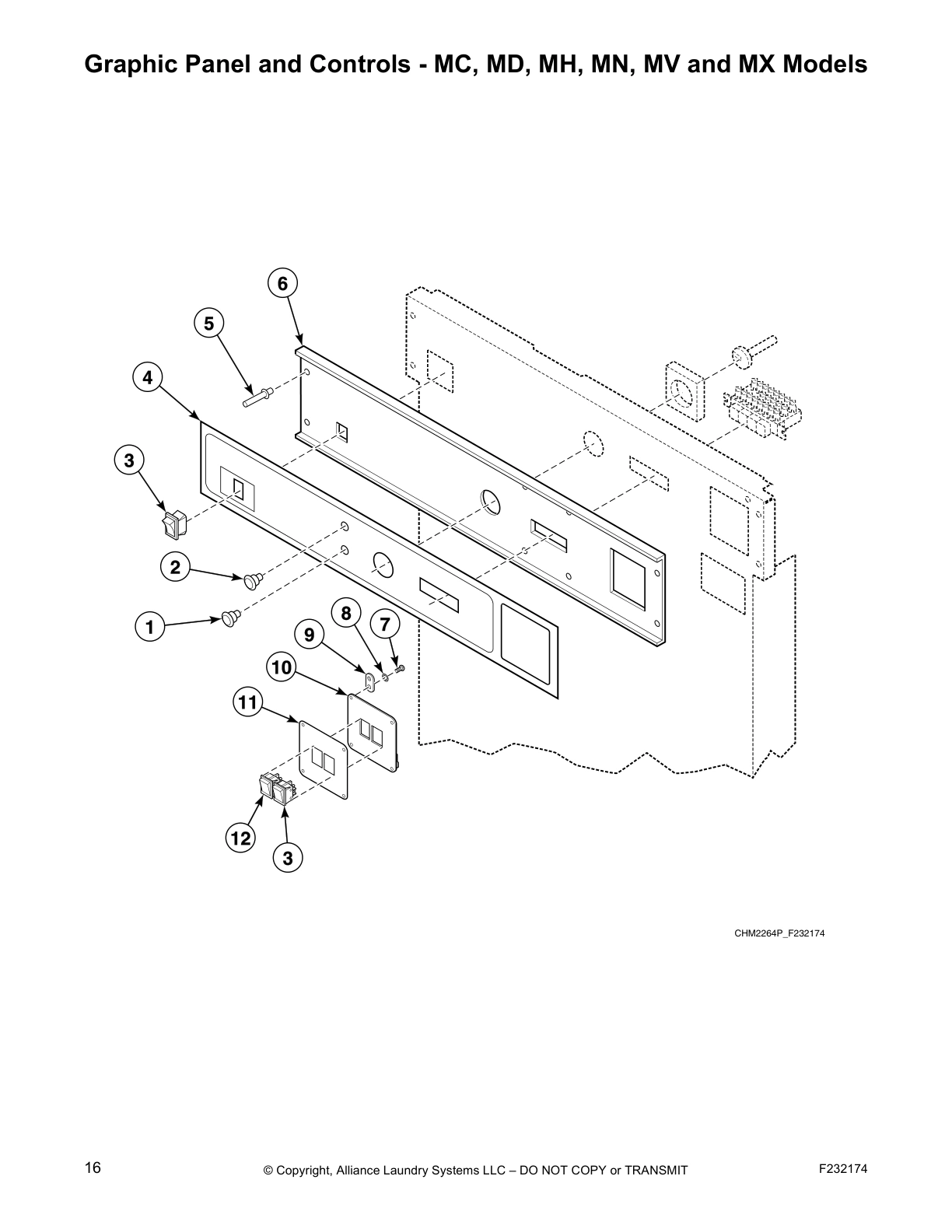 Graphic Panel and Controls - MC, MD, MH, MN, MV and MX Models

6
5
4
3
2
1
8
7
9
10
11
12
3

CHM2264P_F232174

16 © Copyright, Alliance Laundry Systems LLC – DO NOT COPY or TRANSMIT F232174