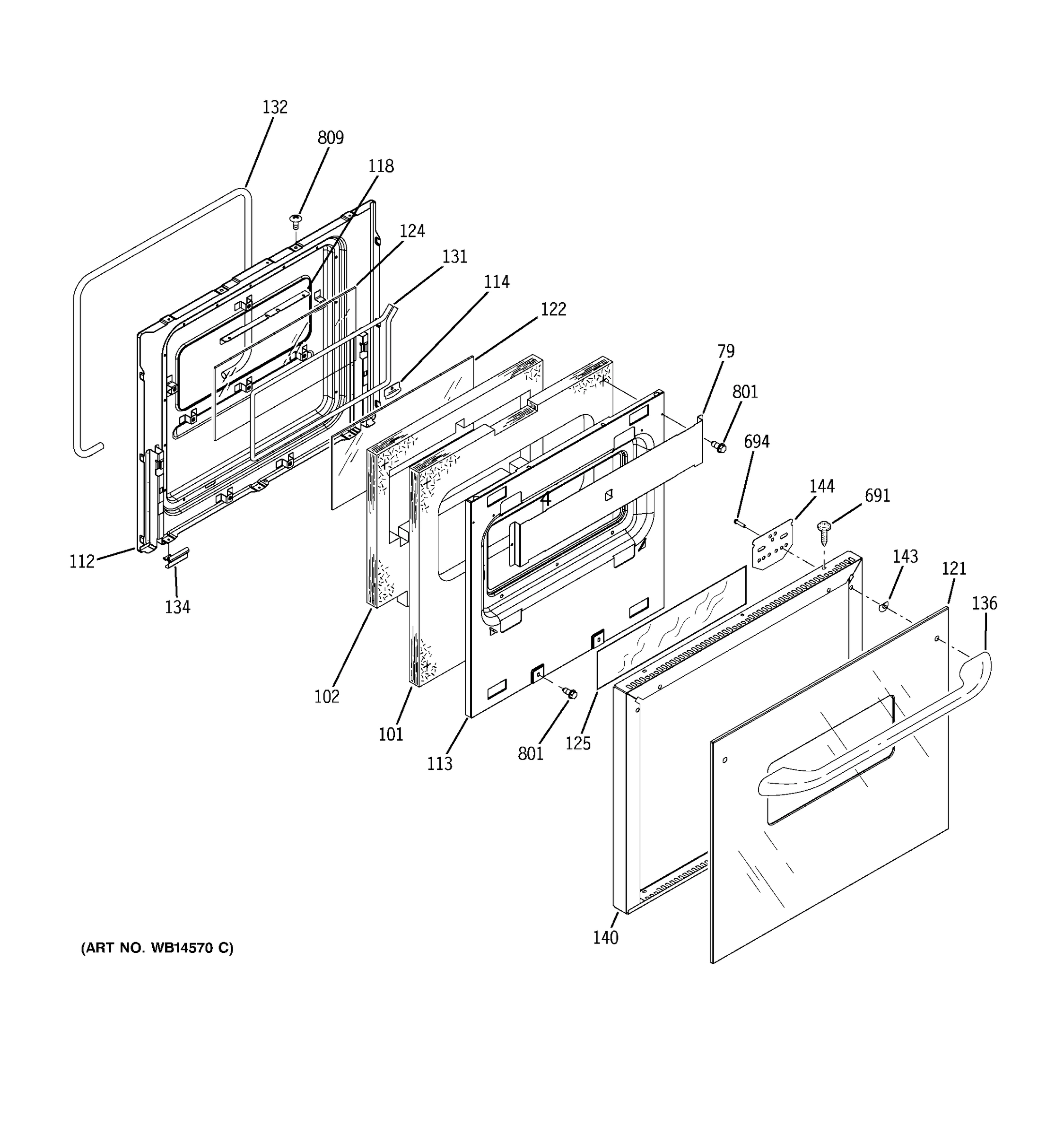 132
809
118
124
131
114
122
79
801
694
144
691
143
121
136
112
134
102
101
113
801
125
140
(ART NO. WB14570 C)