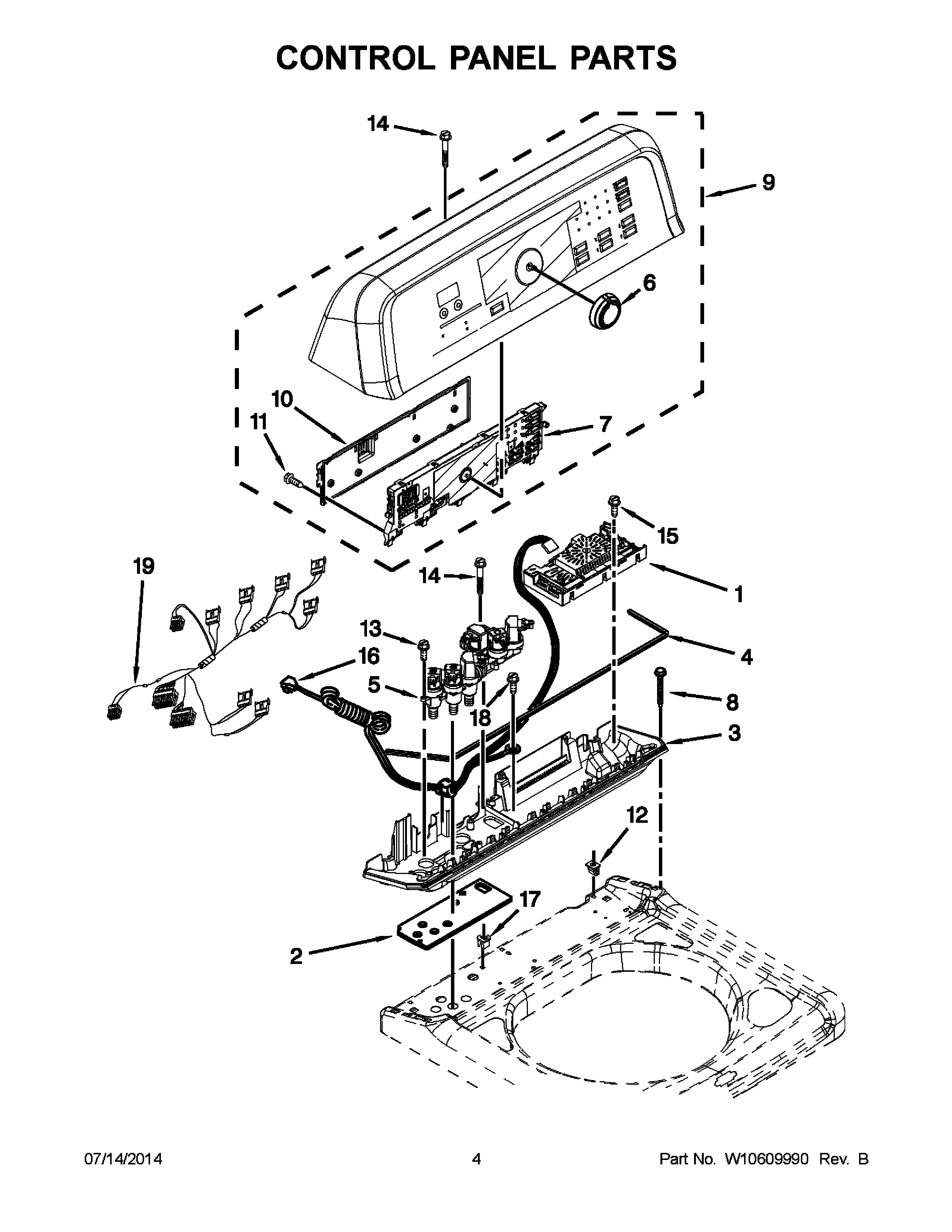 CONTROL PANEL PARTS

14
9
6
10
11
7
15
19
14
1
13
16
4
5
18
8
3
12
17
2

07/14/2014
4
Part No. W10609990 Rev. B