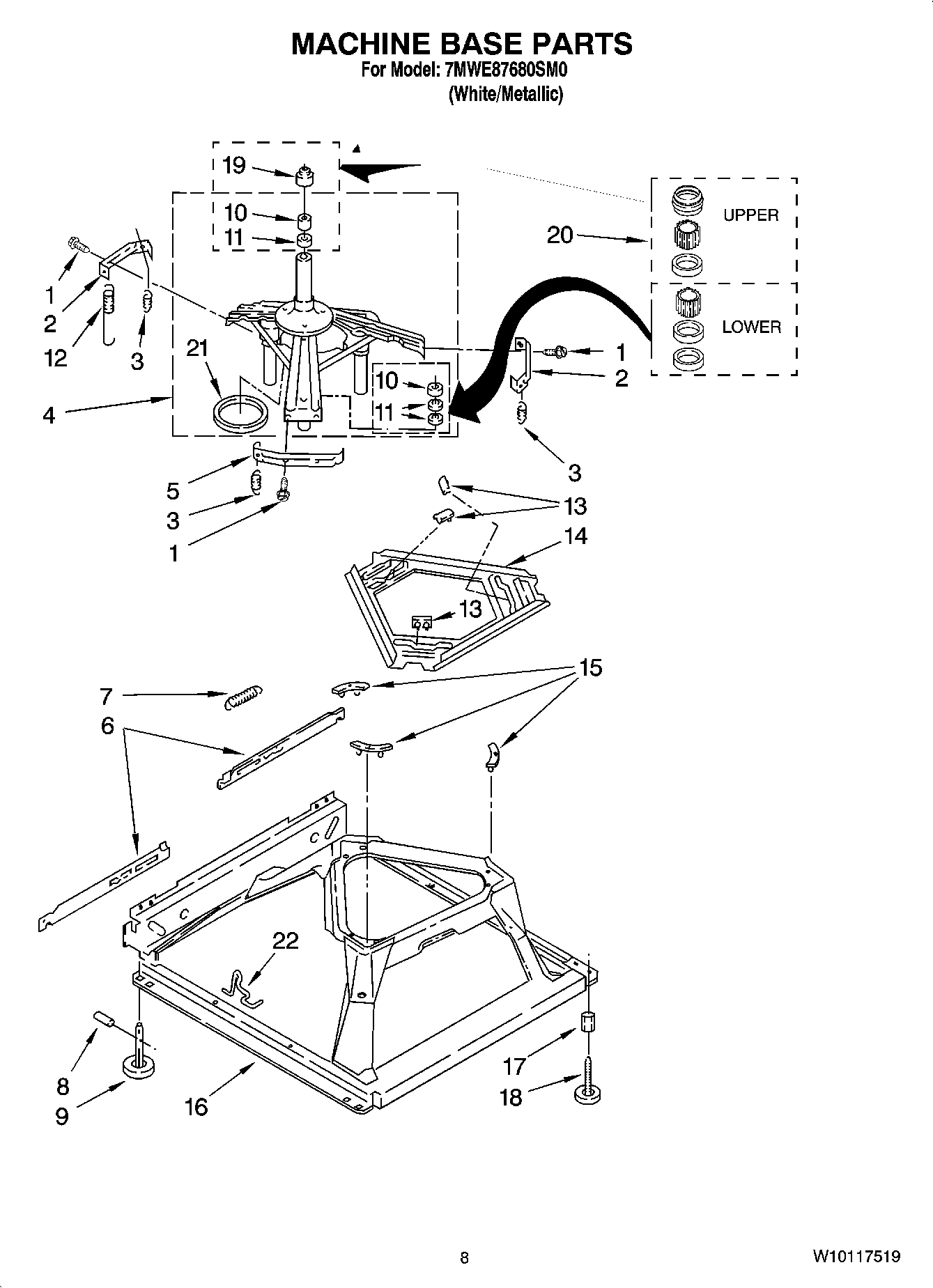 MACHINE BASE PARTS
For Model: 7MWE87680SM0
(White/Metallic)

19
10
11
20
UPPER
LOWER
1
2
12
3
21
4
1
2
10
11
3
5
3
1
13
14
13
15
7
6
22
8
9
16
17
18

8
W10117519