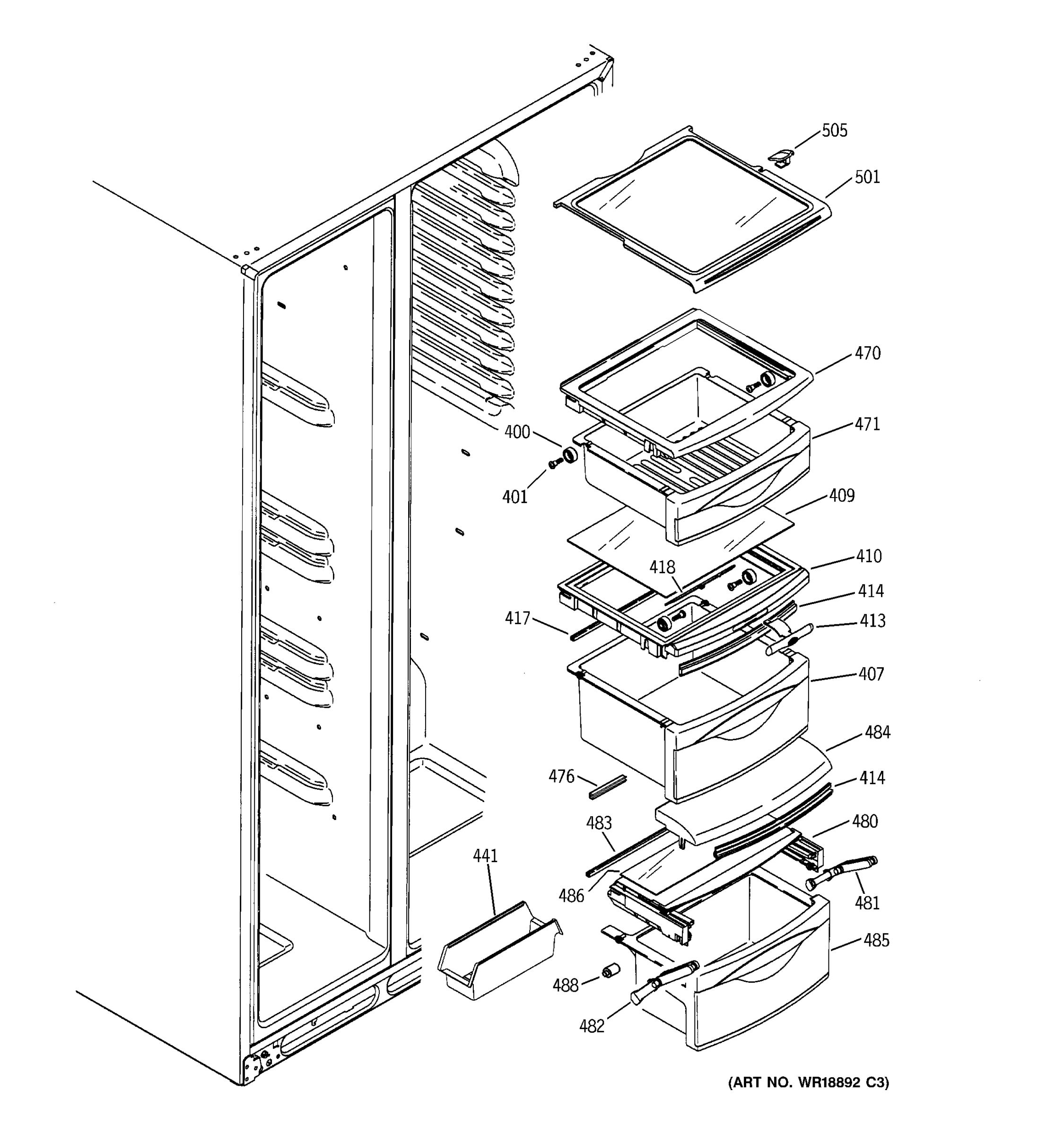 505
501
470
471
400
401
409
410
418
414
417
413
407
484
476
414
483
480
441
486
481
485
488
482
(ART NO. WR18892 C3)