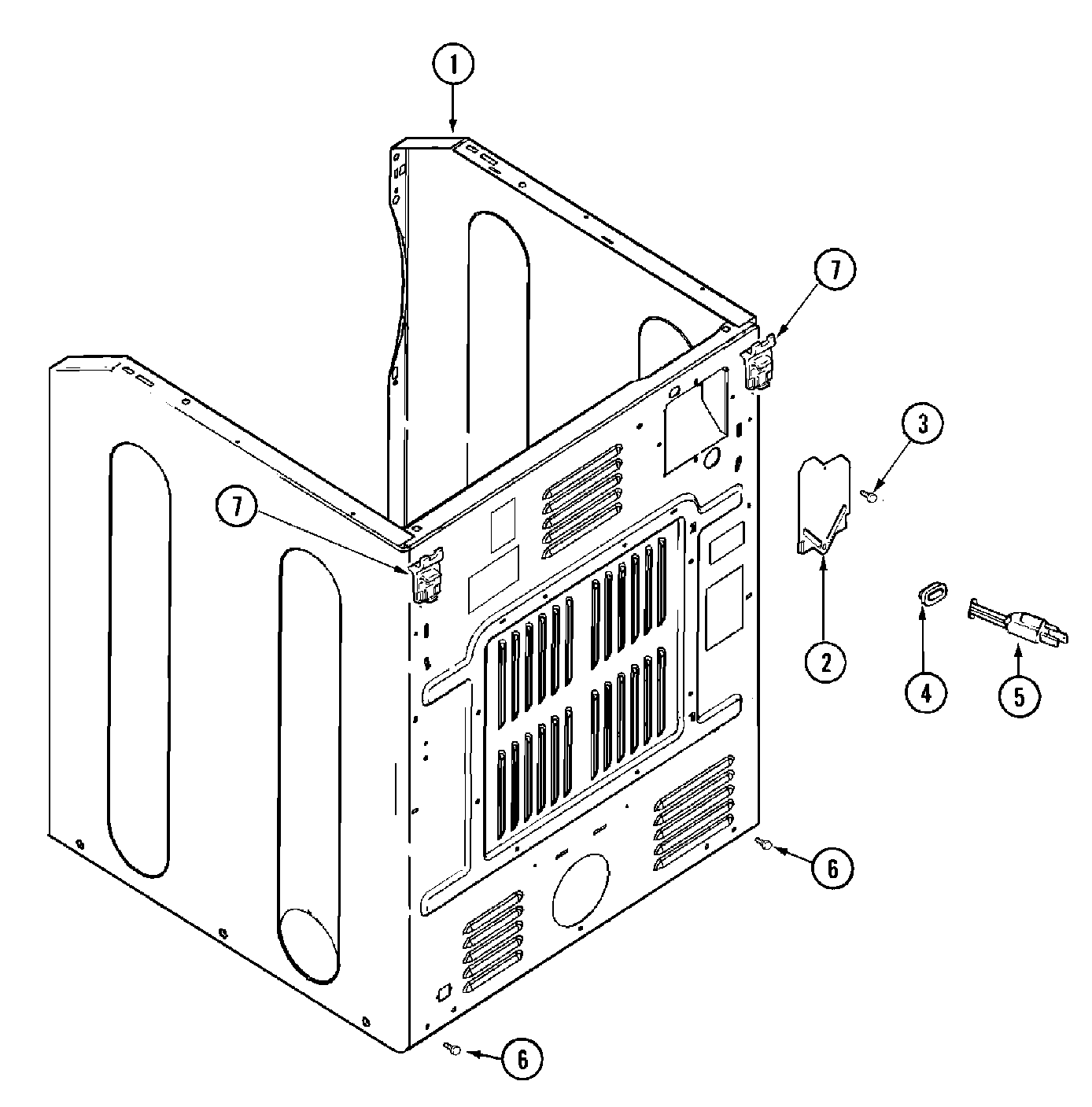 1
7
3
7
2
4
5
6
6