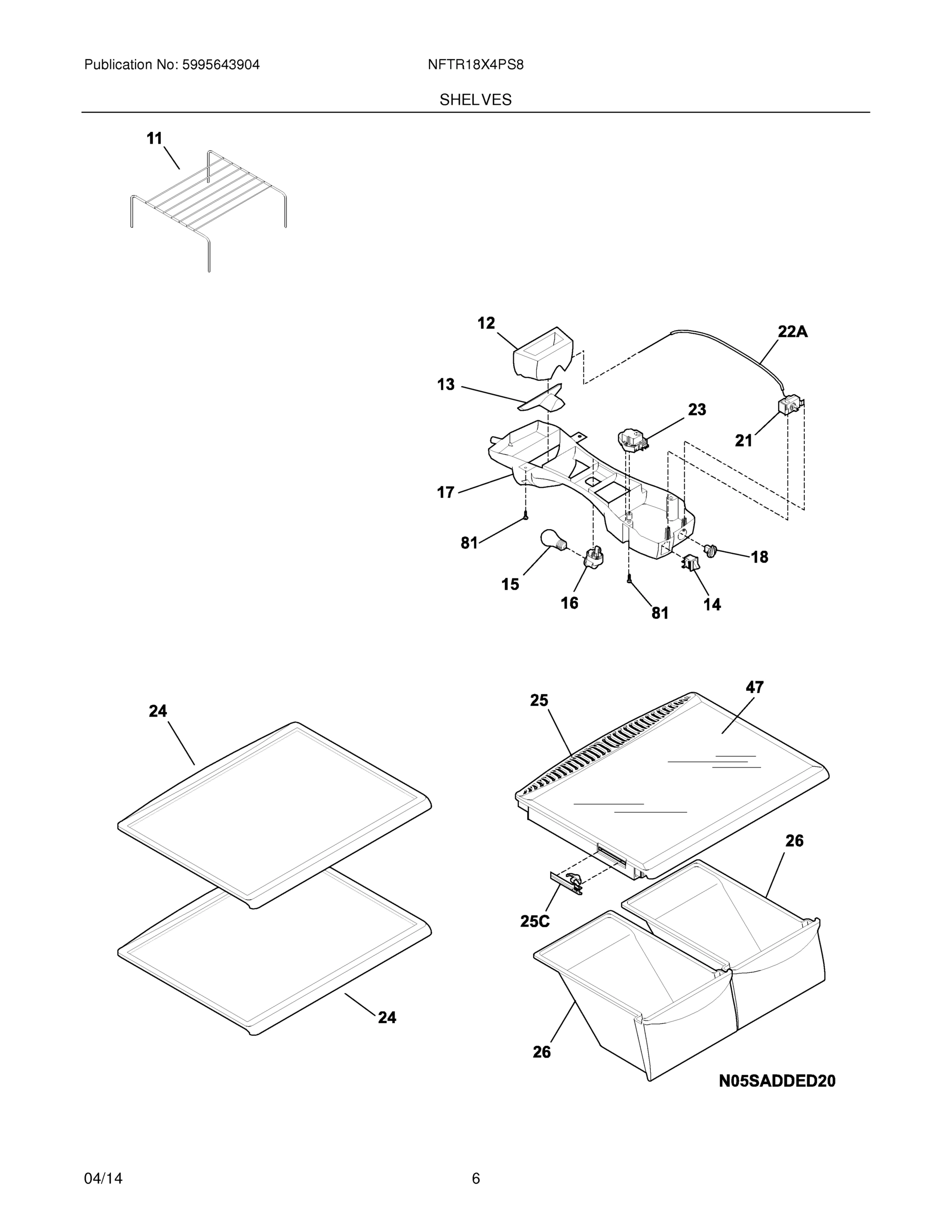 Publication No: 5995643904

NFTR18X4PS8

SHELVES

11

12

22A

13

23

21

17

81

18

15

16

81

14

24

25

47

26

25C

24

26

N05SADDED20

04/14

6