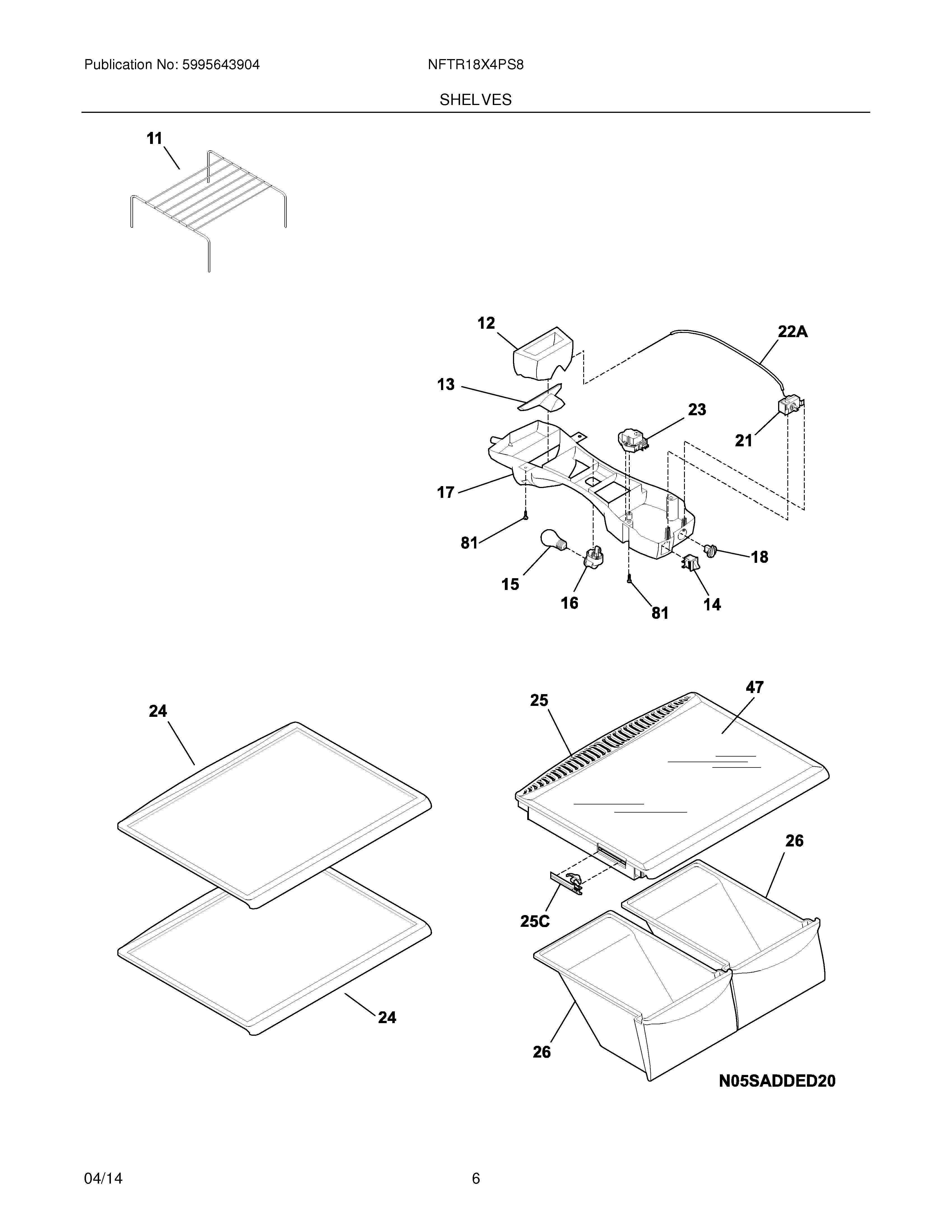 Publication No: 5995643904

NFTR18X4PS8

SHELVES

11

12

22A

13

23

21

17

81

18

15

16

81

14

24

25

47

26

25C

24

26

N05SADDED20

04/14

6