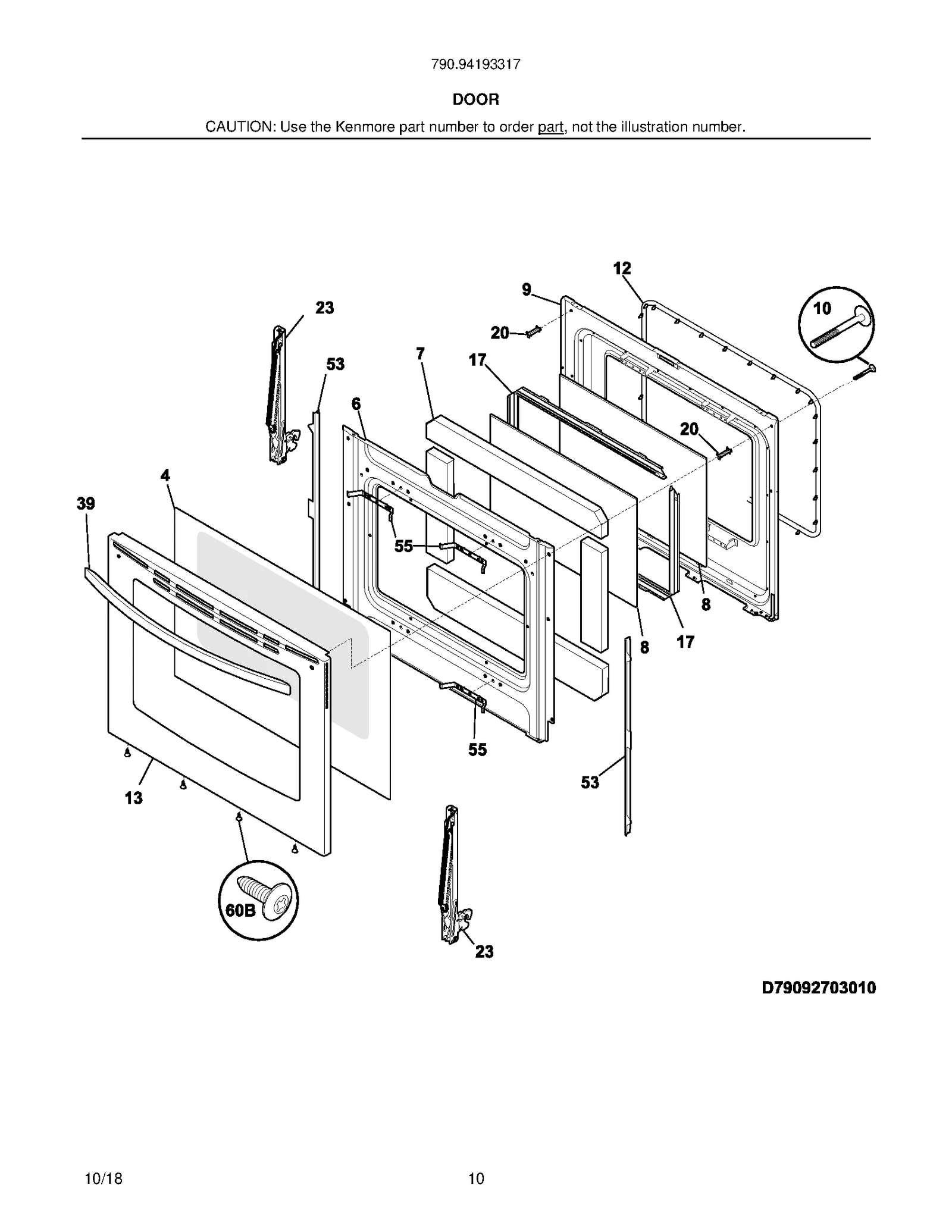 790.94193317

DOOR

CAUTION: Use the Kenmore part number to order part, not the illustration number.

12
9
10
23
20
53
7
17
6
20
4
39
55
8
8
17
55
53
13
60B
23

D79092703010

10/18

10