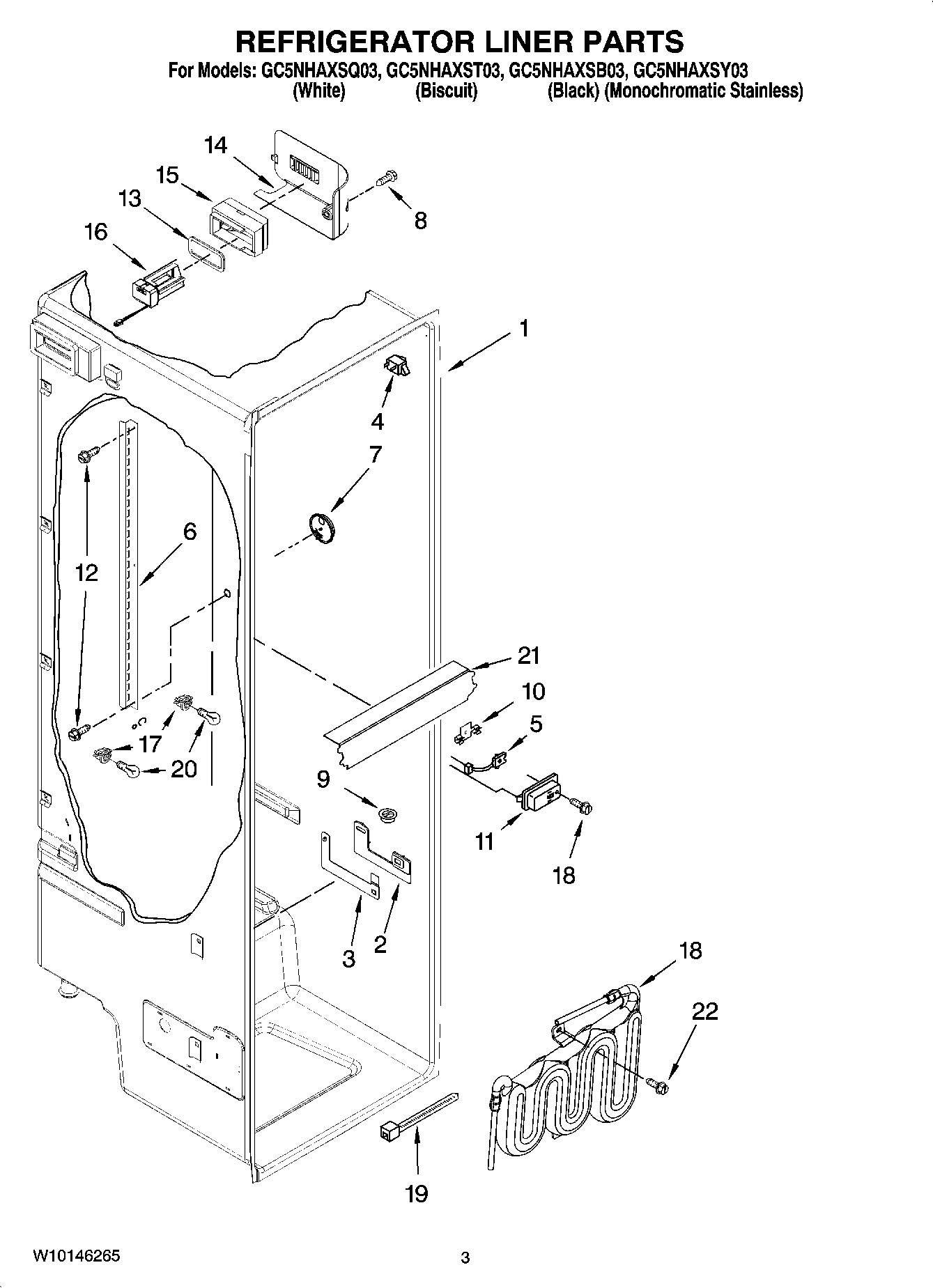 REFRIGERATOR LINER PARTS

For Models: GC5NHAXSQ03, GC5NHAXST03, GC5NHAXSB03, GC5NHAXSY03
(White) (Biscuit) (Black) (Monochromatic Stainless)

14
15
13
16
8
1
4
7
6
12
21
10
5
17
20
9
11
18
3
2
18
22
19

W10146265

3