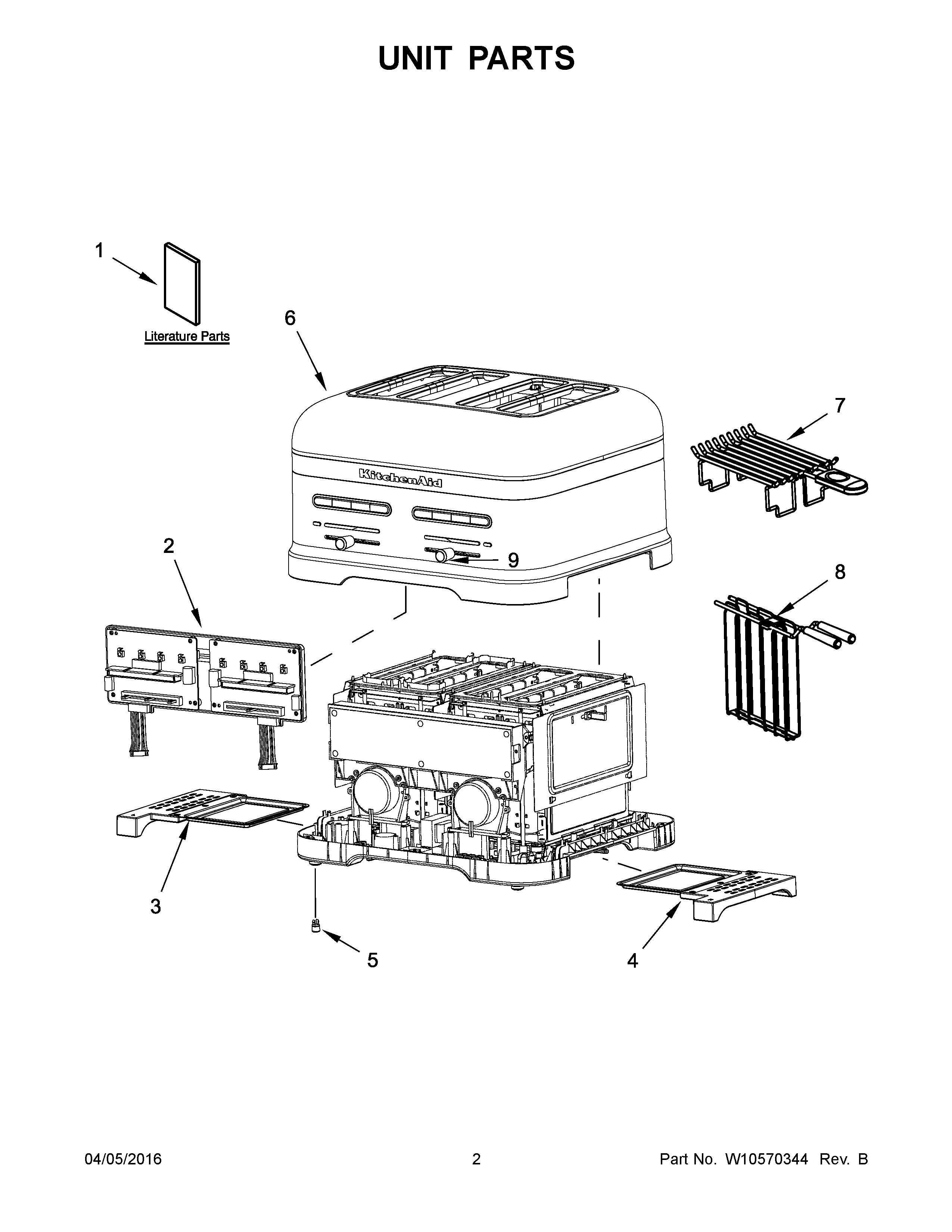 UNIT PARTS

1

Literature Parts

6

7

KitchenAid

2

9

8

3

5

4

04/05/2016

2

Part No. W10570344 Rev. B