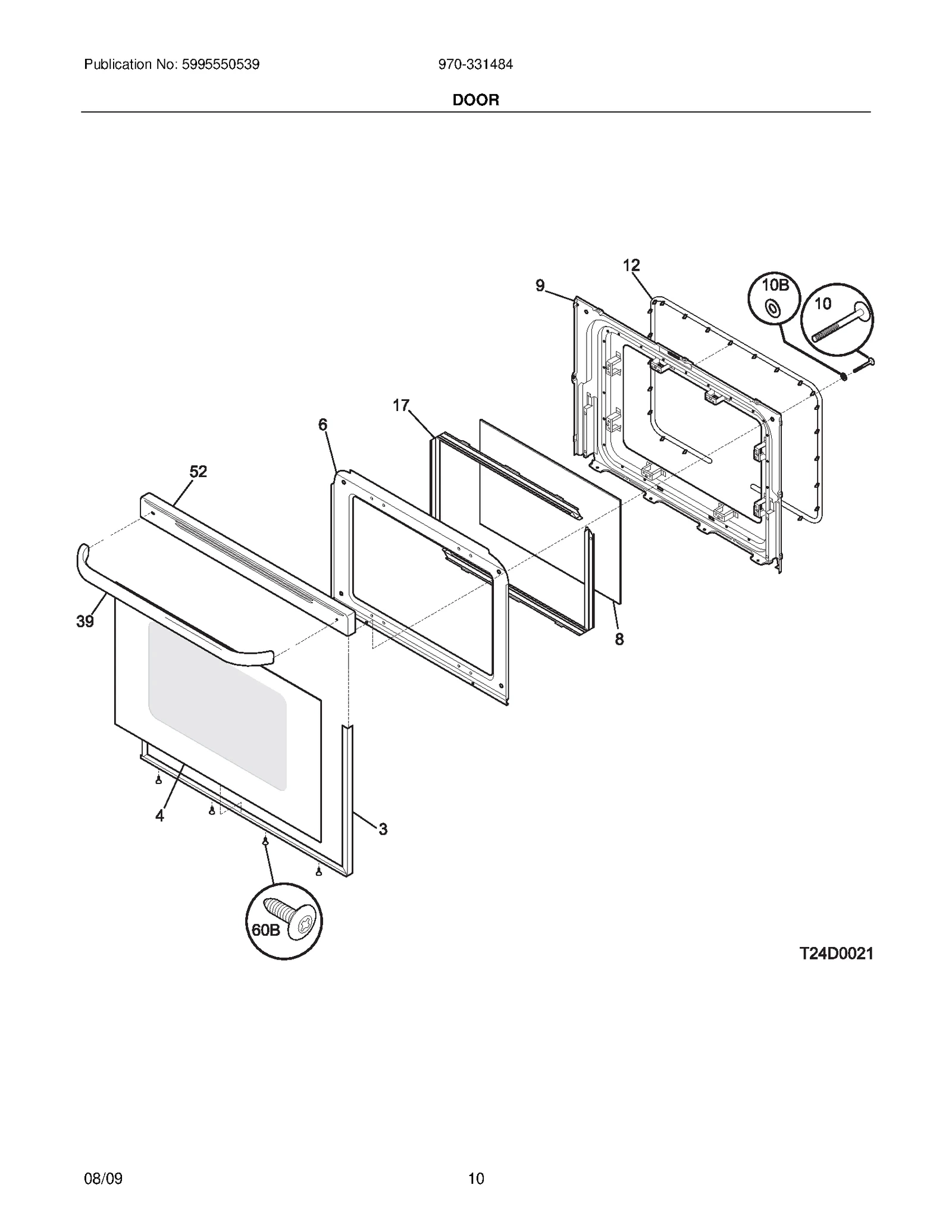 Publication No: 5995550539

970-331484

DOOR

12
9
10B
10
17
6
52
39
8
4
3
60B

T24D0021

08/09

10