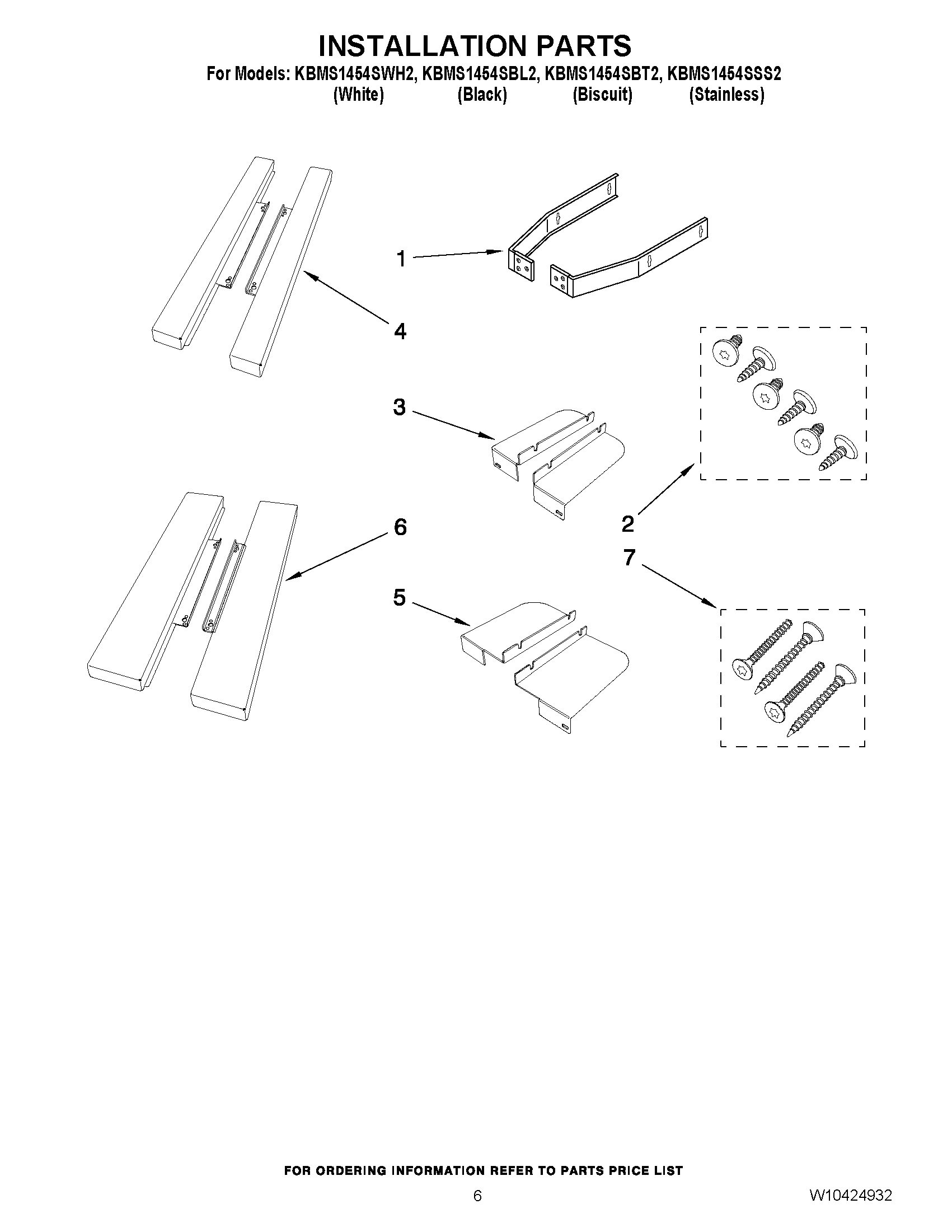 INSTALLATION PARTS

For Models: KBMS1454SWH2, KBMS1454SBL2, KBMS1454SBT2, KBMS1454SSS2
(White) (Black) (Biscuit) (Stainless)

1

4

3

2

6

7

5

FOR ORDERING INFORMATION REFER TO PARTS PRICE LIST

6

W10424932