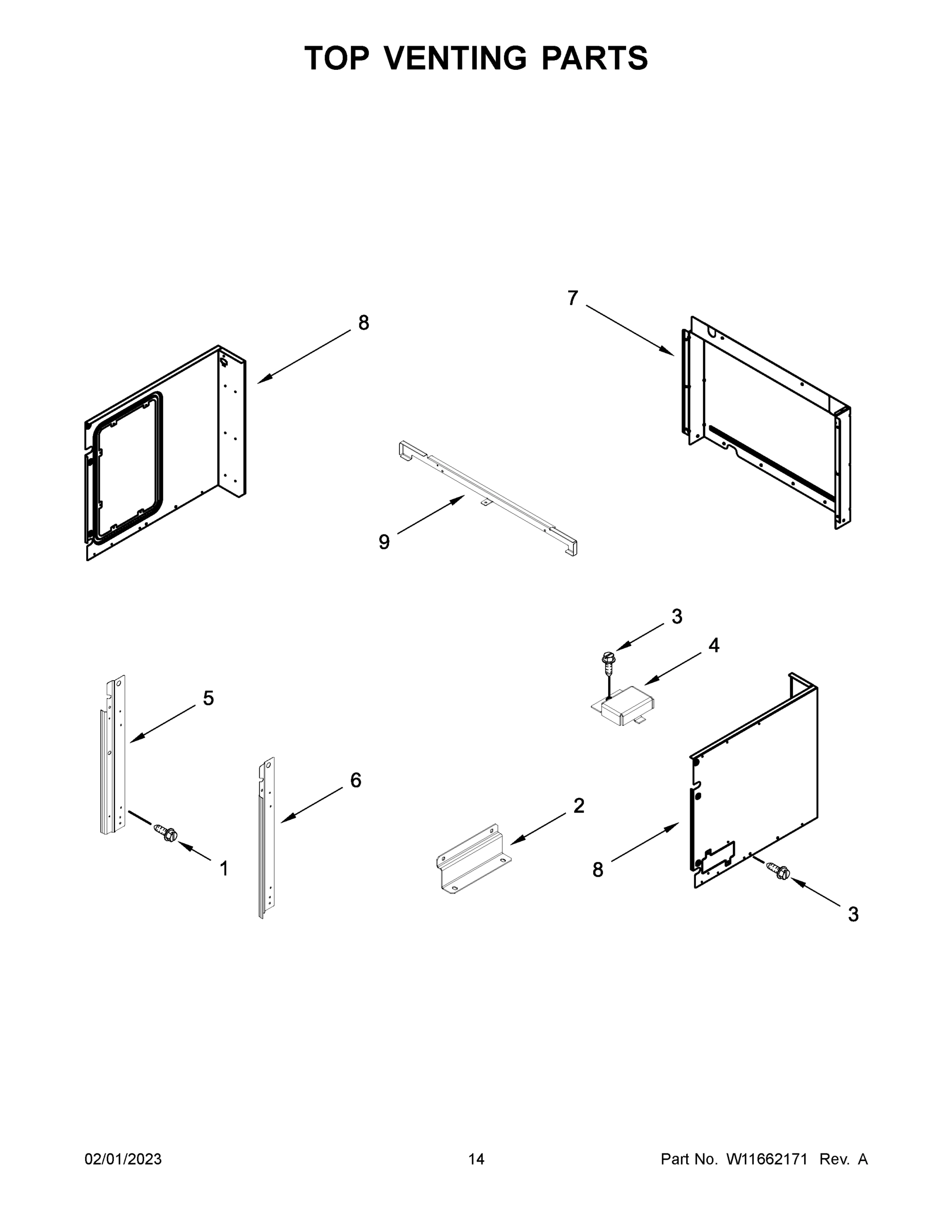 TOP VENTING PARTS

7

8

9

3

4

5

6

2

1

8

3

02/01/2023

14

Part No. W11662171 Rev. A