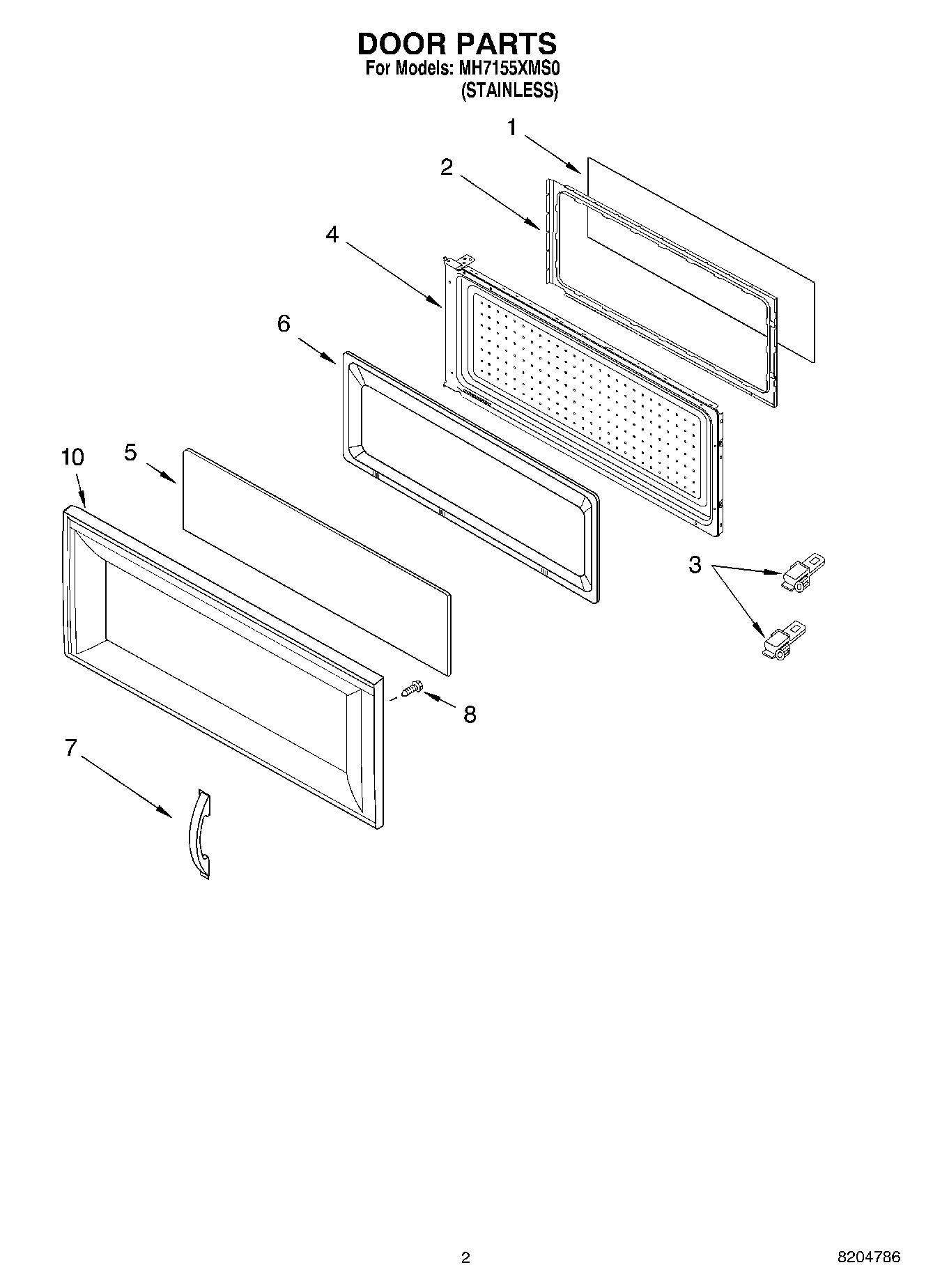 DOOR PARTS
For Models: MH7155XMS0
(STAINLESS)

1
2
4
6
10
5
3
8
7

2
8204786