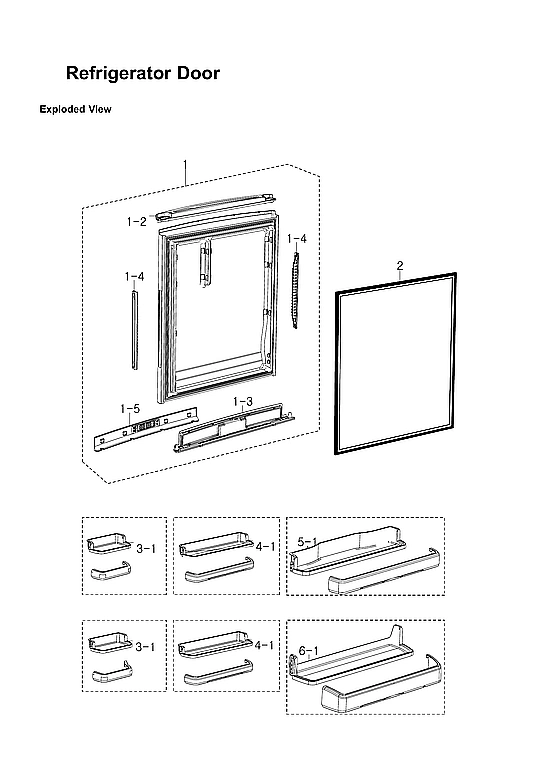 Refrigerator Door

Exploded View

1
1-2
1-4
1-4
2
1-5
1-3

3-1
4-1
5-1

3-1
4-1
6-1