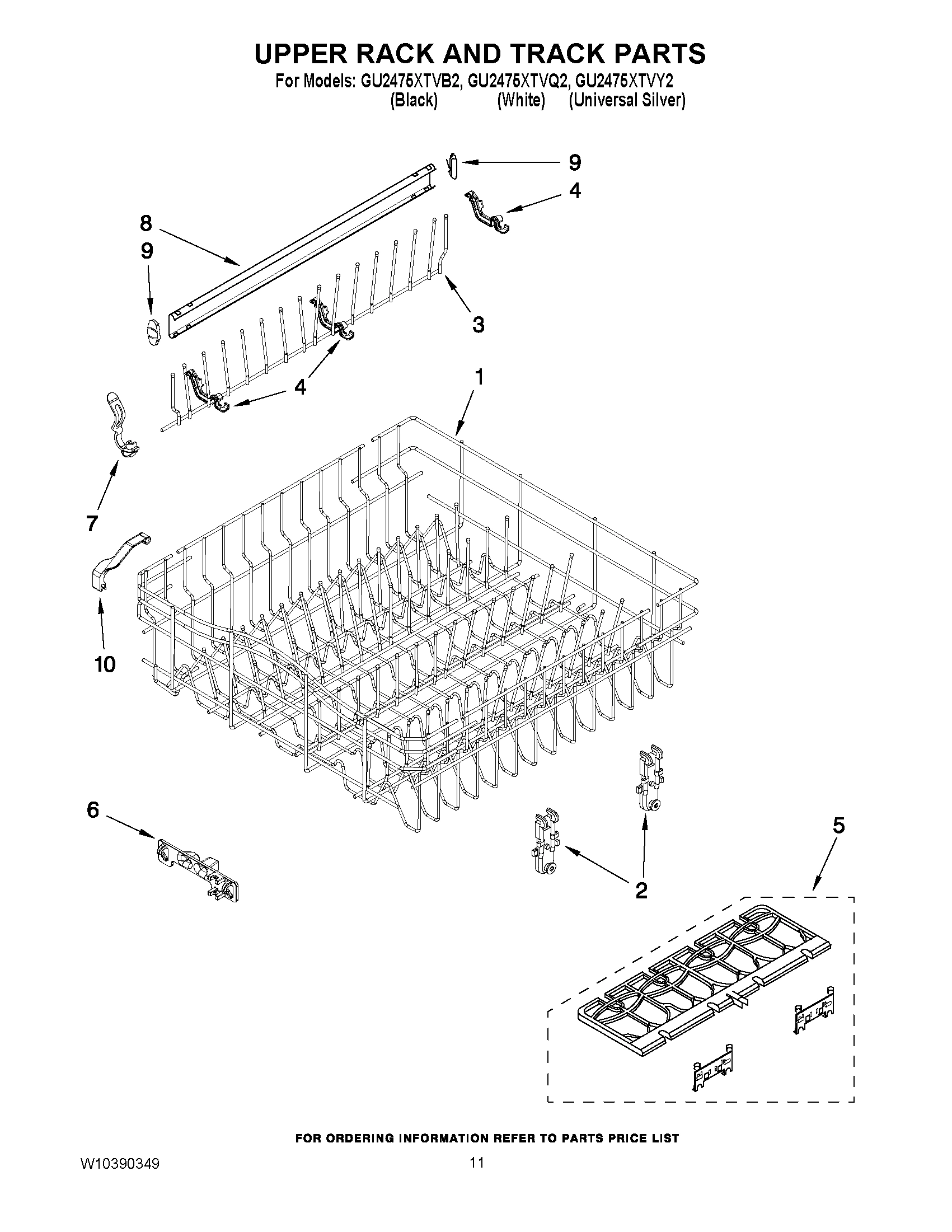 UPPER RACK AND TRACK PARTS

For Models: GU2475XTVB2, GU2475XTVQ2, GU2475XTVY2
(Black) (White) (Universal Silver)

9
4
8
9
3
4
1
7
10
6
2
5

FOR ORDERING INFORMATION REFER TO PARTS PRICE LIST

W10390349

11