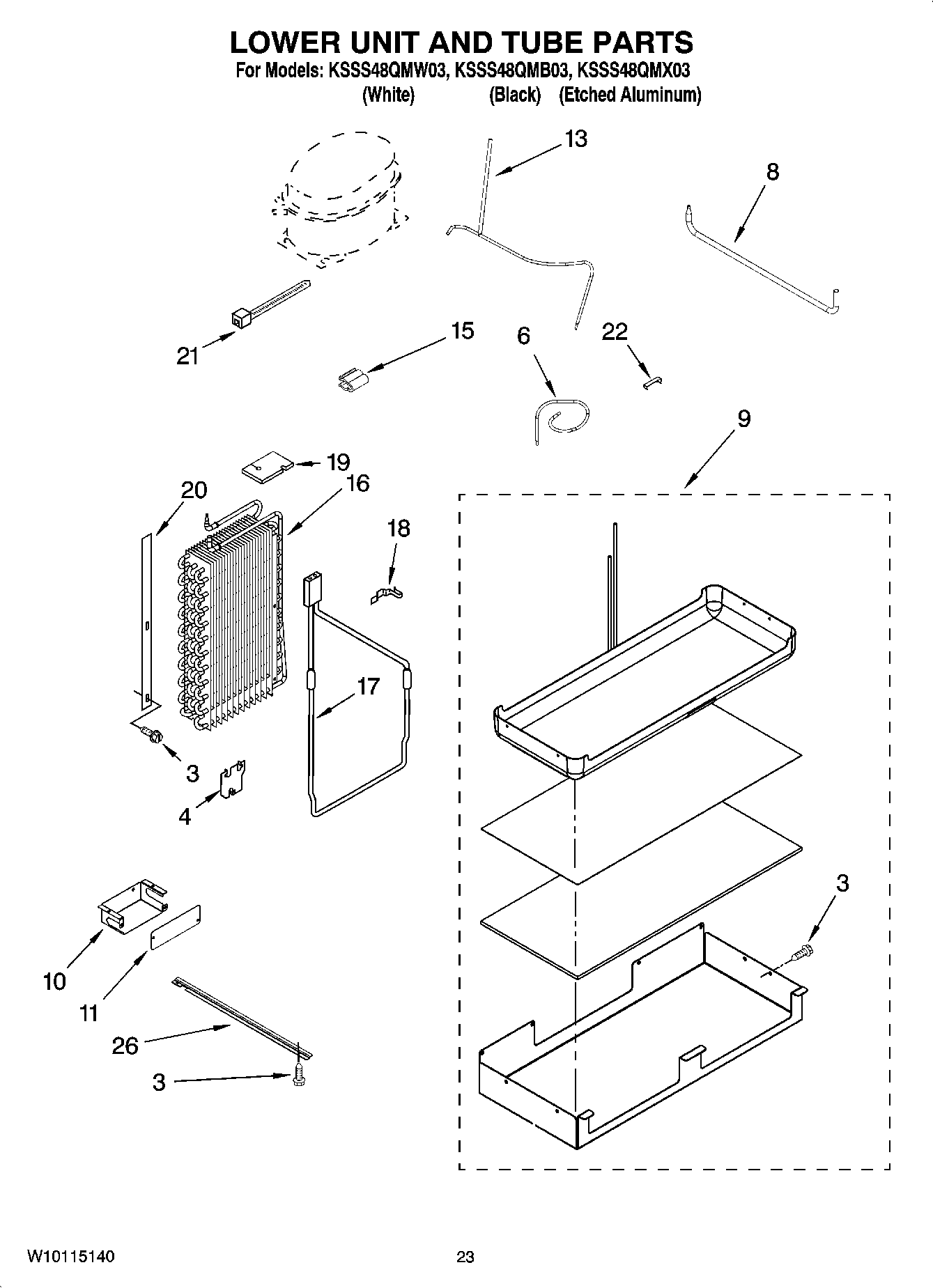 LOWER UNIT AND TUBE PARTS
For Models: KSSS48QMW03, KSSS48QMB03, KSSS48QMX03
(White) (Black) (Etched Aluminum)

13
8
21
15
6
22
9
19
20
16
18
17
3
4
3
10
11
26
3

W10115140
23