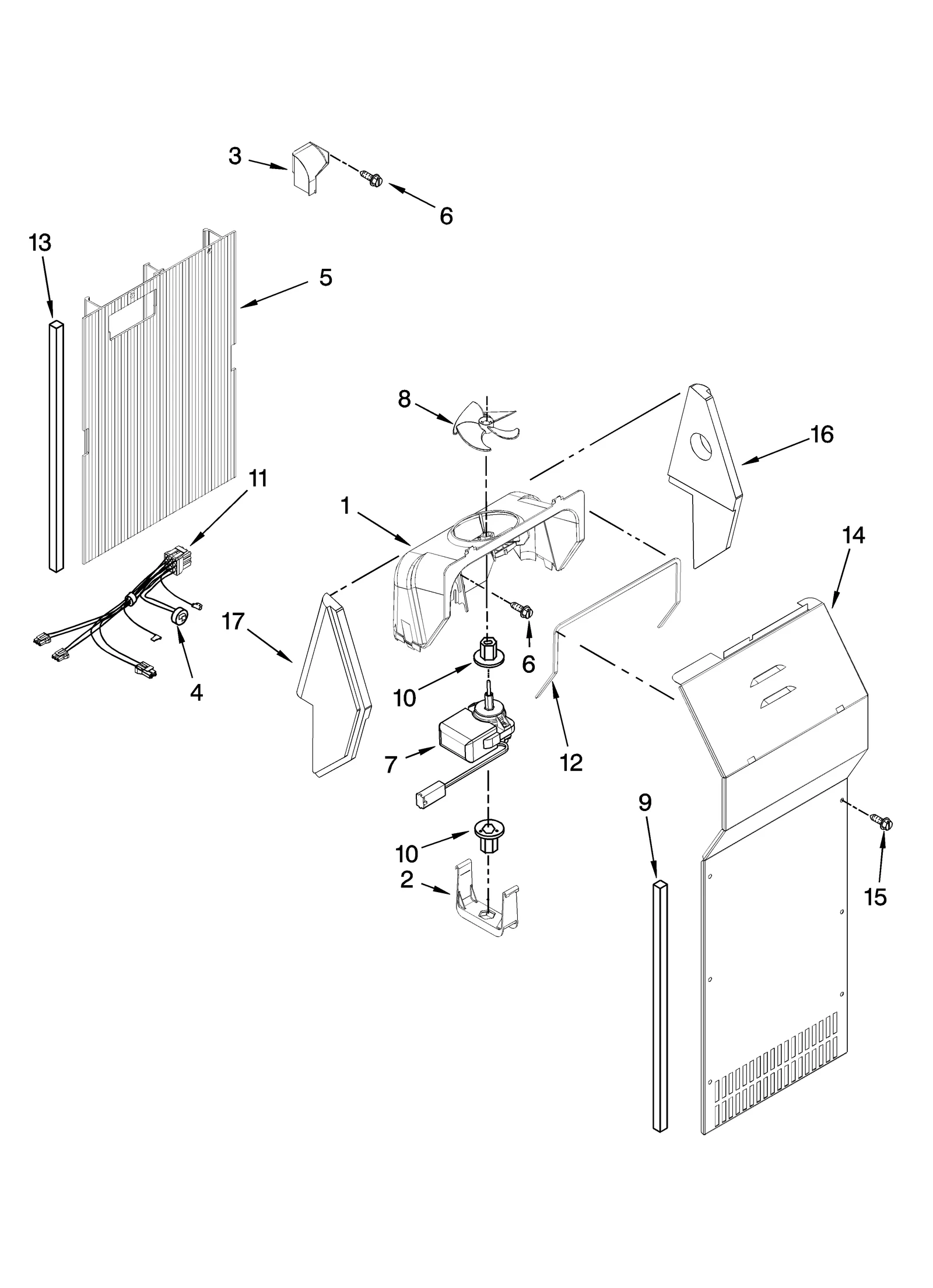 3
6
13
5
8
16
11
1
14
17
6
4
10
12
7
9
10
2
15