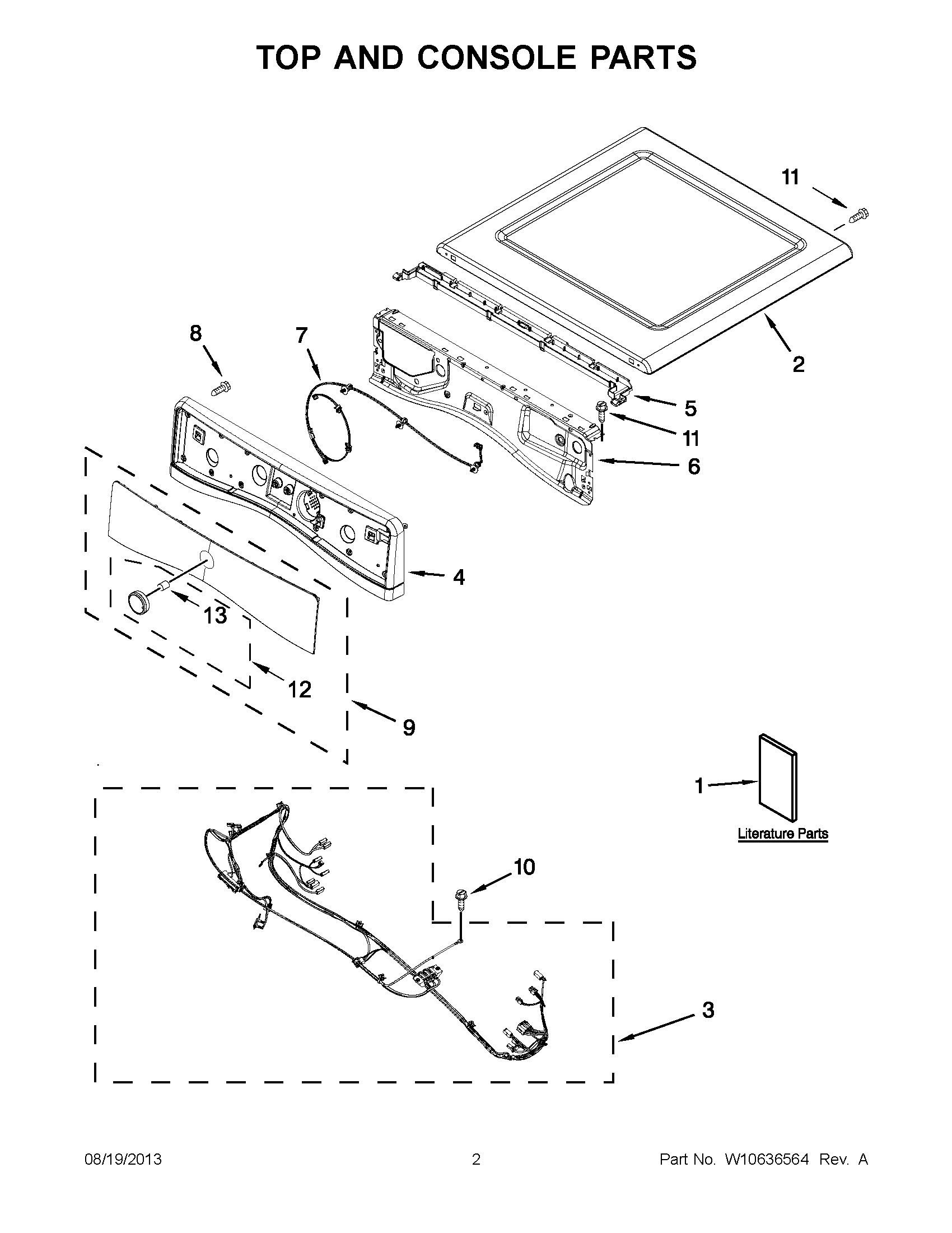 TOP AND CONSOLE PARTS

11

8

7

2

5

11

6

4

13

12

9

1

Literature Parts

10

3

08/19/2013 2 Part No. W10636564 Rev. A