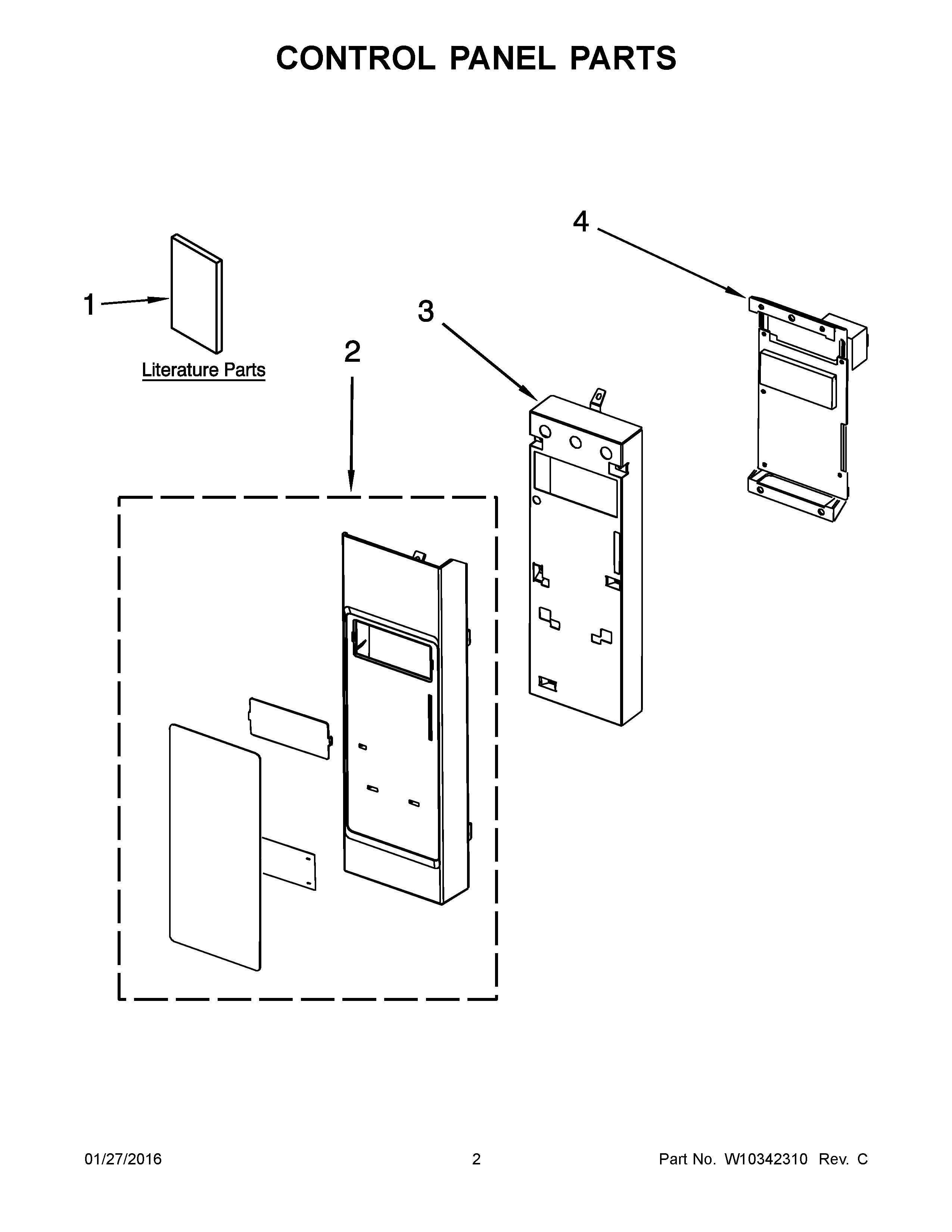 CONTROL PANEL PARTS

4

1

3

Literature Parts

2

01/27/2016

2

Part No. W10342310 Rev. C