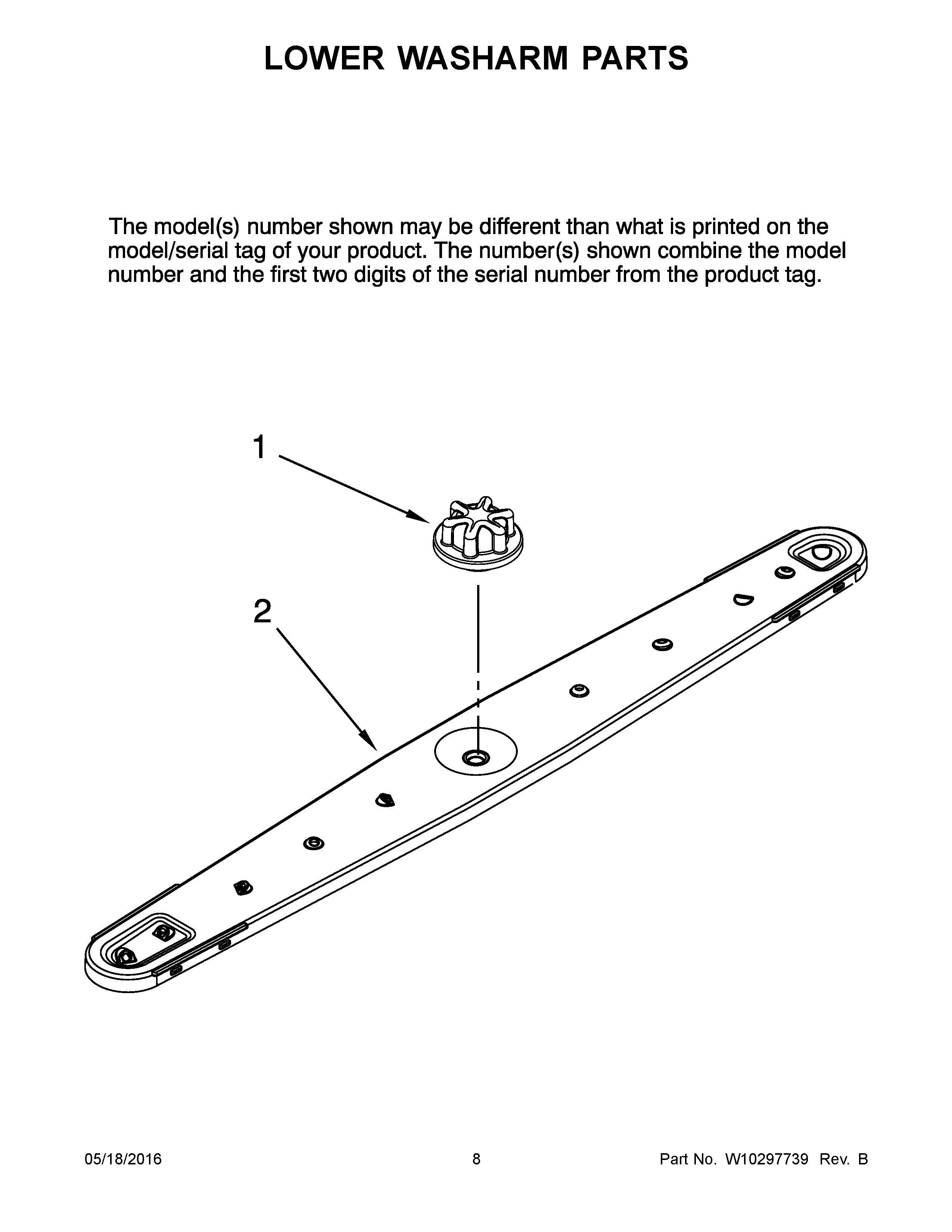 LOWER WASHARM PARTS

The model(s) number shown may be different than what is printed on the model/serial tag of your product. The number(s) shown combine the model number and the first two digits of the serial number from the product tag.

1

2

05/18/2016

8

Part No. W10297739 Rev. B