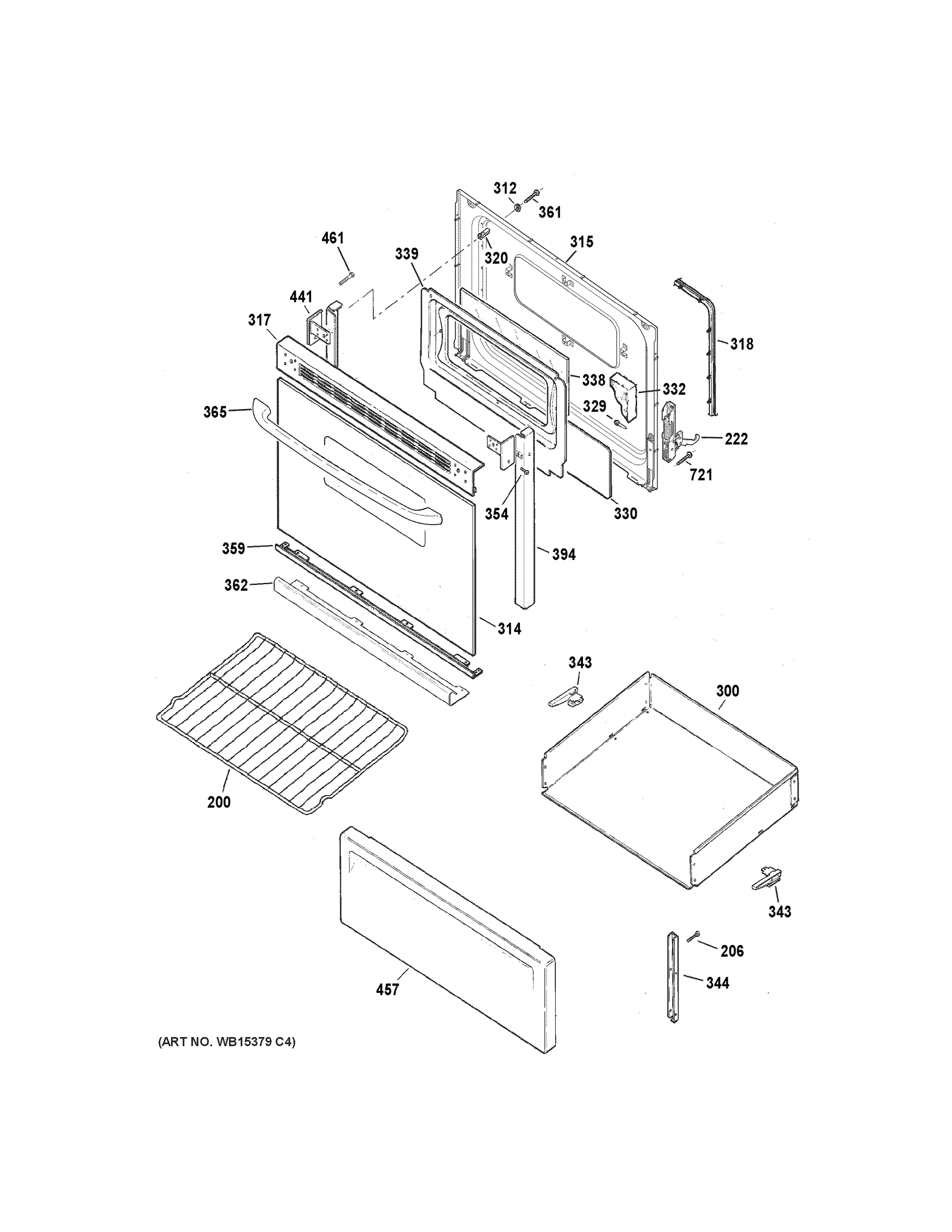 312
361
461
339
320
315
441
317
318
338
332
365
329
222
721
354
330
359
394
362
314
343
300
200
343
206
344
457
(ART NO. WB15379 C4)