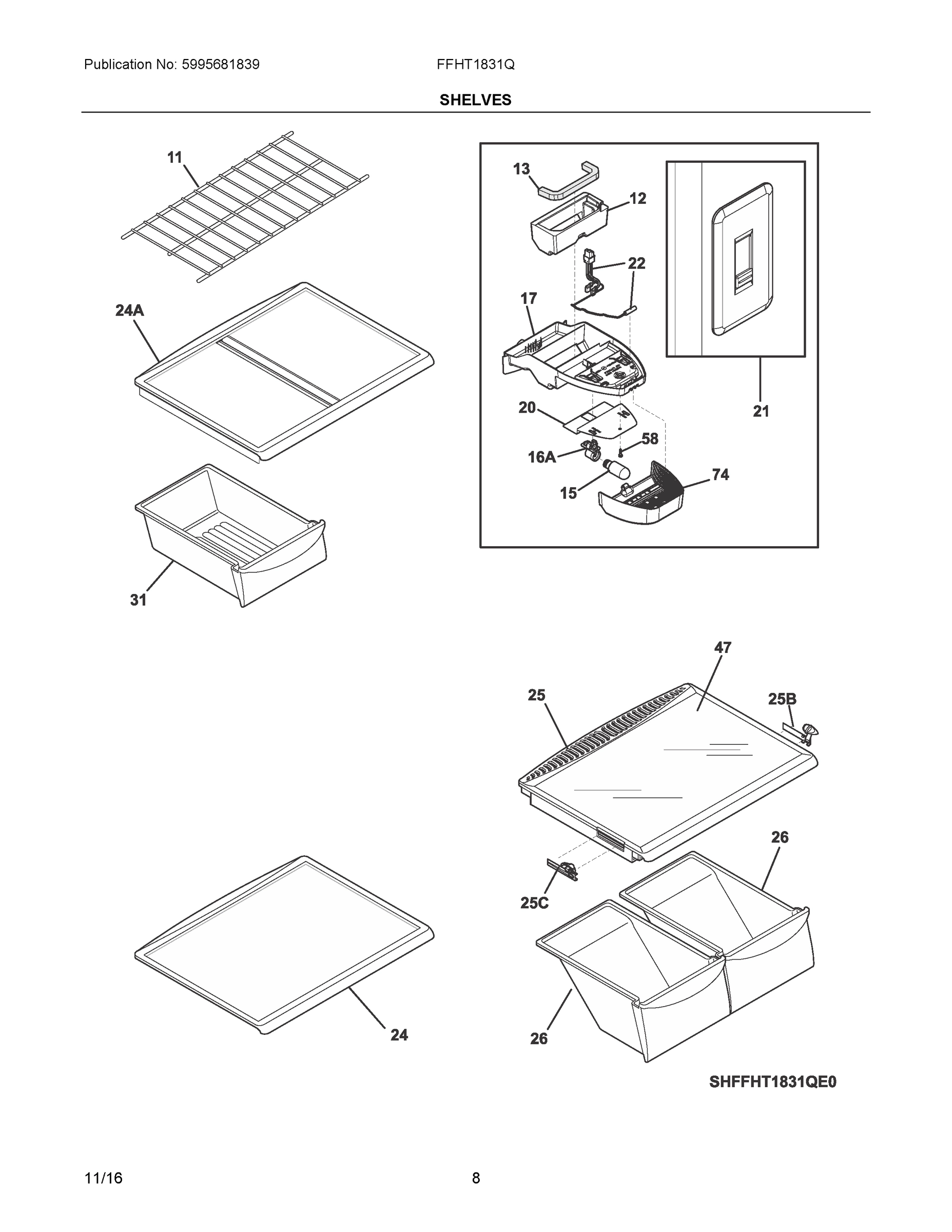 Publication No: 5995681839

FFHT1831Q

SHELVES

11

24A

31

13

12

22

17

20

58

16A

15

74

21

47

25

25B

26

25C

26

24

SHFFHT1831QE0

11/16

8