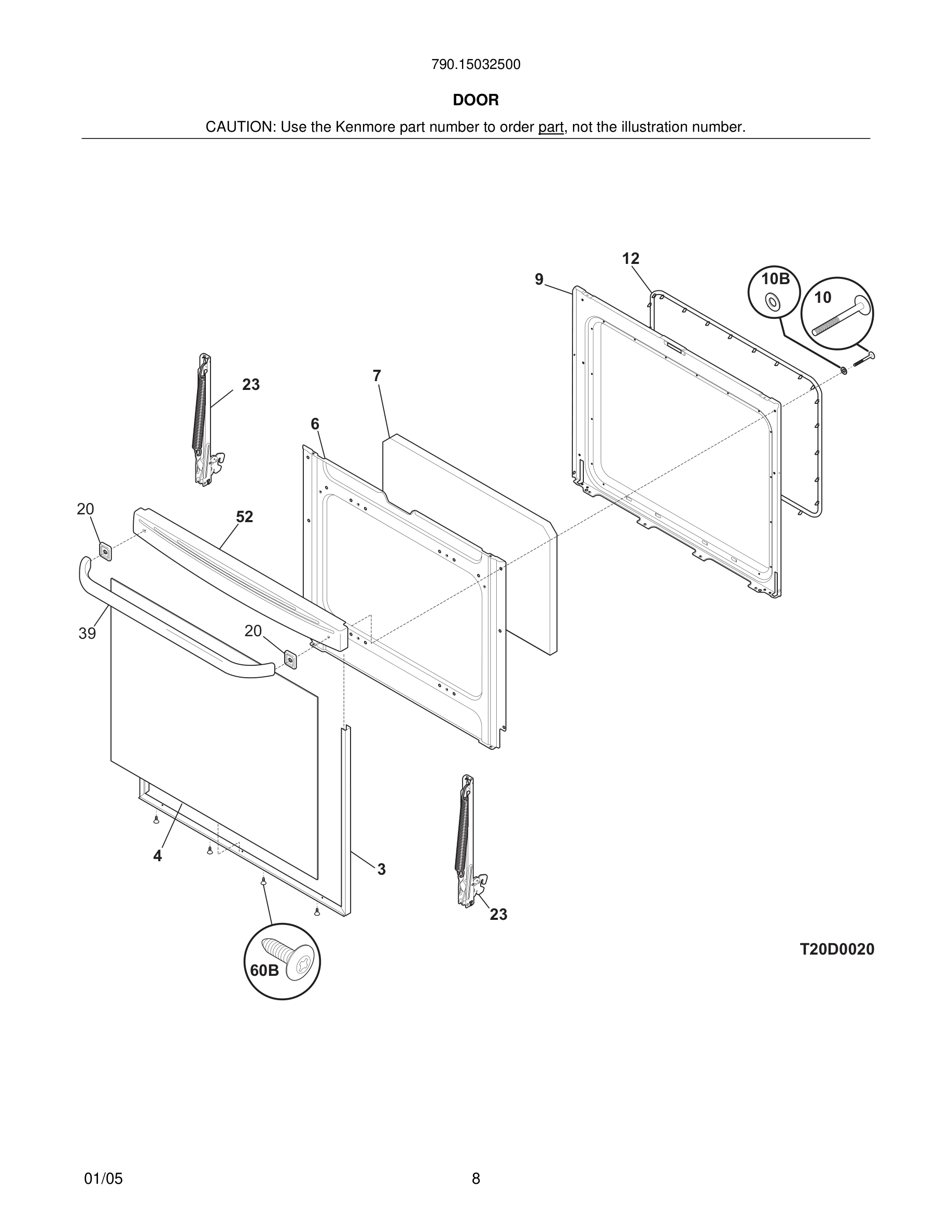 790.15032500

DOOR

CAUTION: Use the Kenmore part number to order part, not the illustration number.

12
9
10B
10
23
7
6
20
52
39
20
4
3
23
60B
T20D0020

01/05

8