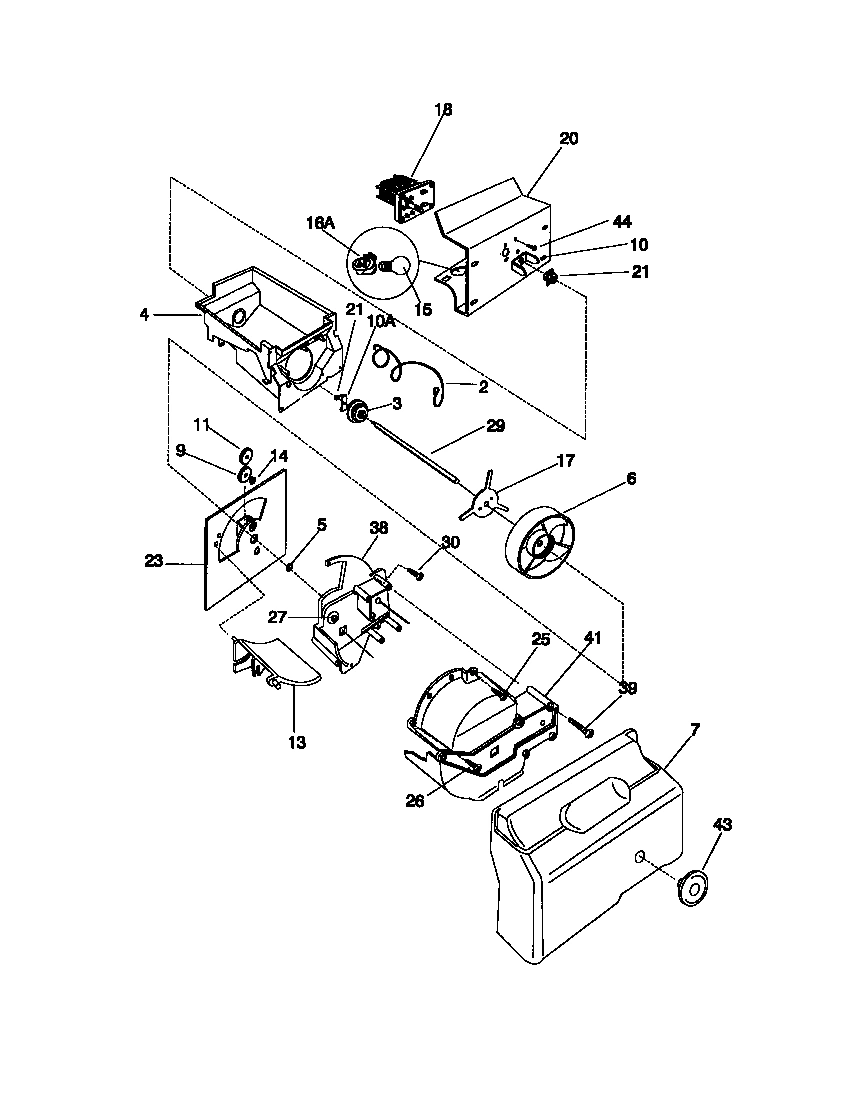 18
20
16A
44
10
21
15
4
21
10A
2
3
29
11
9
14
17
6
5
38
30
23
27
25
41
39
13
7
26
43