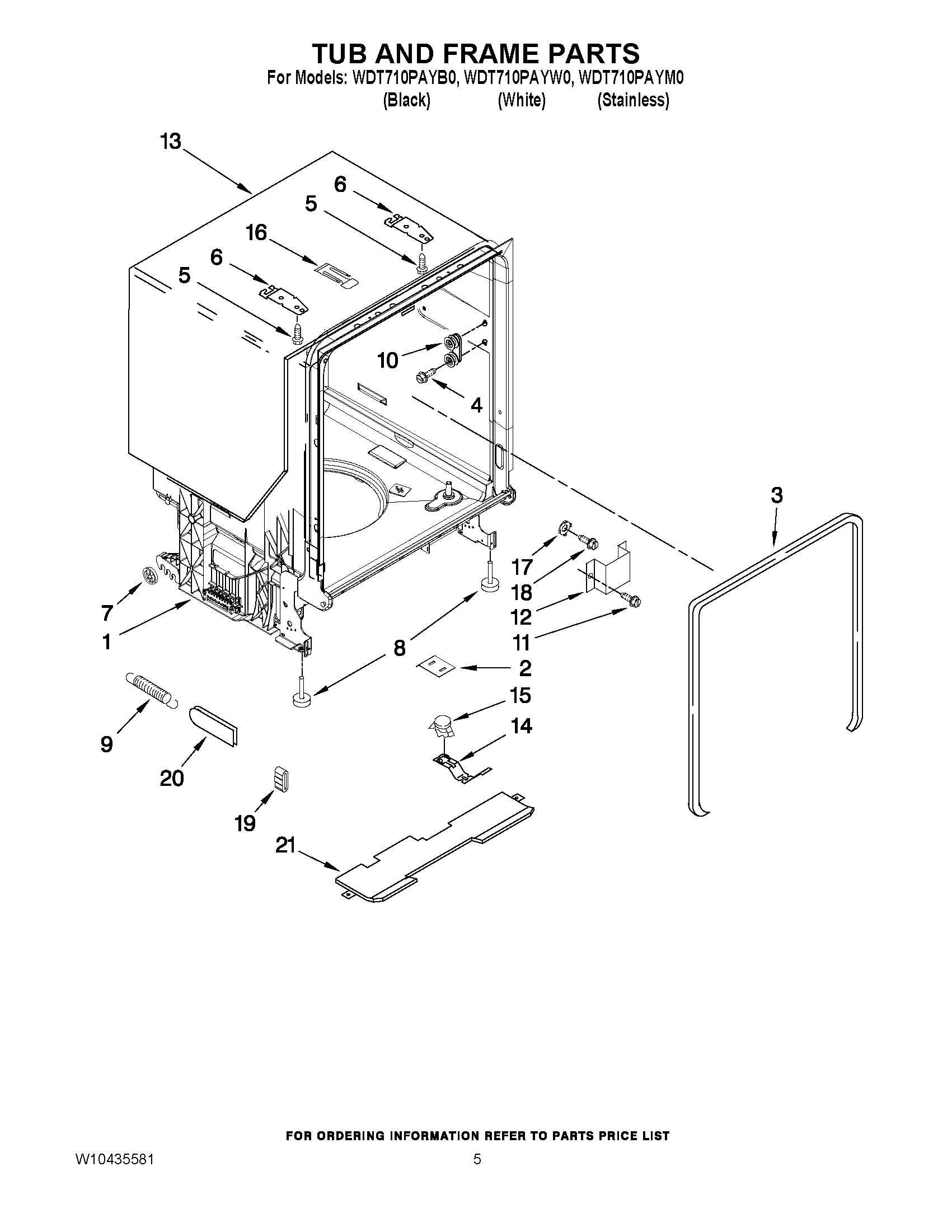 TUB AND FRAME PARTS

For Models: WDT710PAYB0, WDT710PAYW0, WDT710PAYM0
(Black) (White) (Stainless)

13
6
5
16
6
5
10
4
3
17
18
12
11
7
1
8
2
15
14
9
20
19
21

FOR ORDERING INFORMATION REFER TO PARTS PRICE LIST

W10435581

5