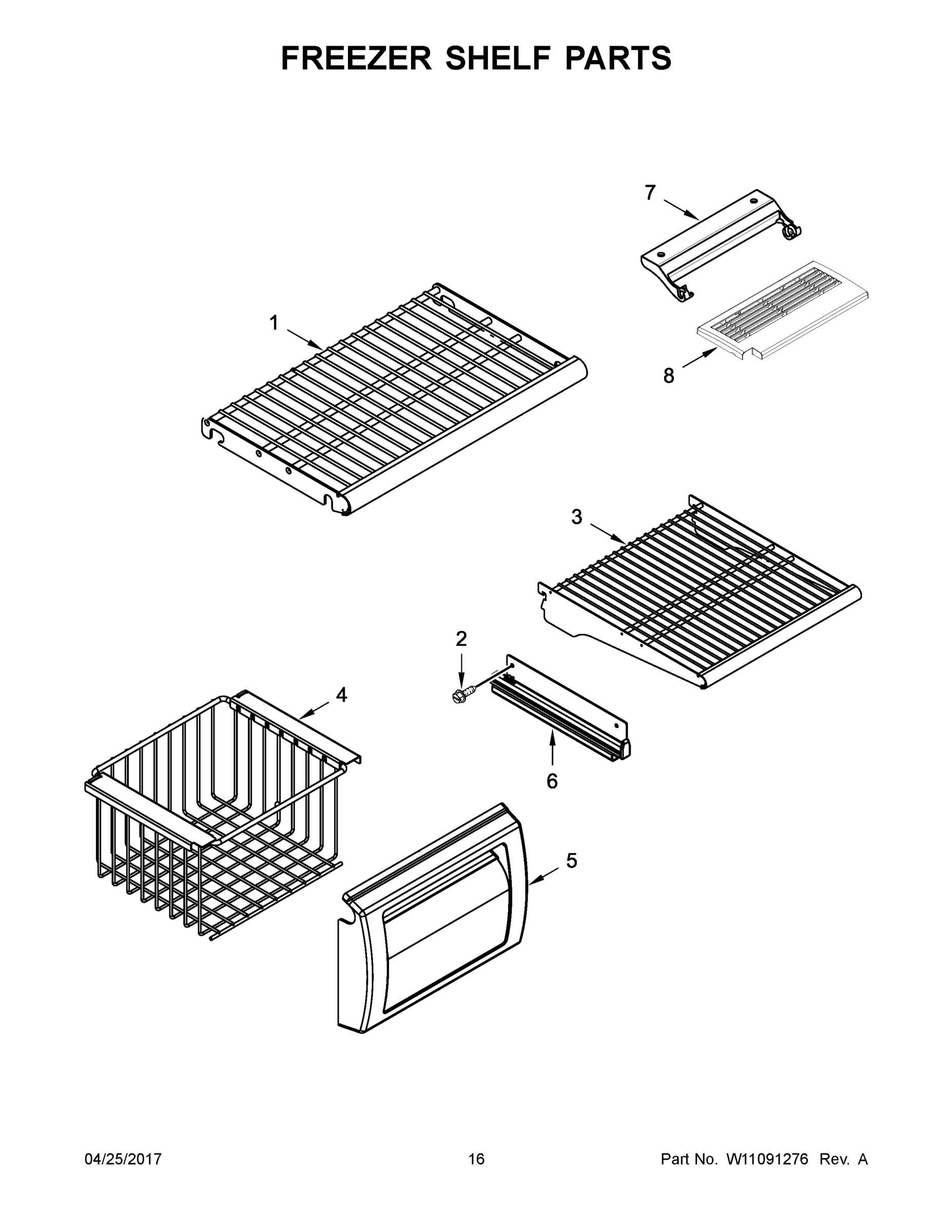 FREEZER SHELF PARTS

7

1

8

3

2

4

6

5

04/25/2017

16

Part No. W11091276 Rev. A