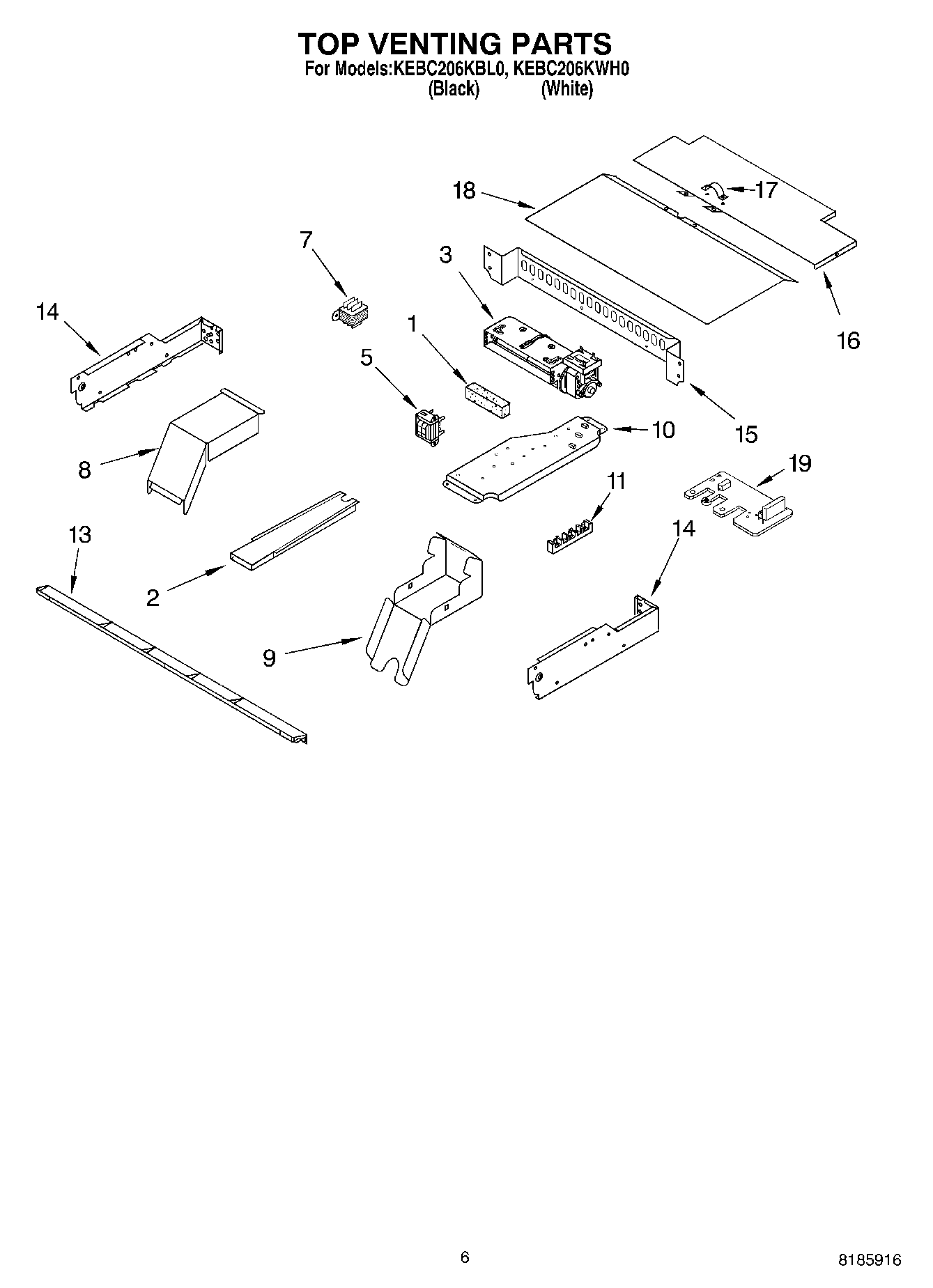 TOP VENTING PARTS
For Models:KEBC206KBL0, KEBC206KWH0
(Black) (White)

18
17
7
3
14
1
16
5
15
10
8
19
11
13
14
2
9

6
8185916