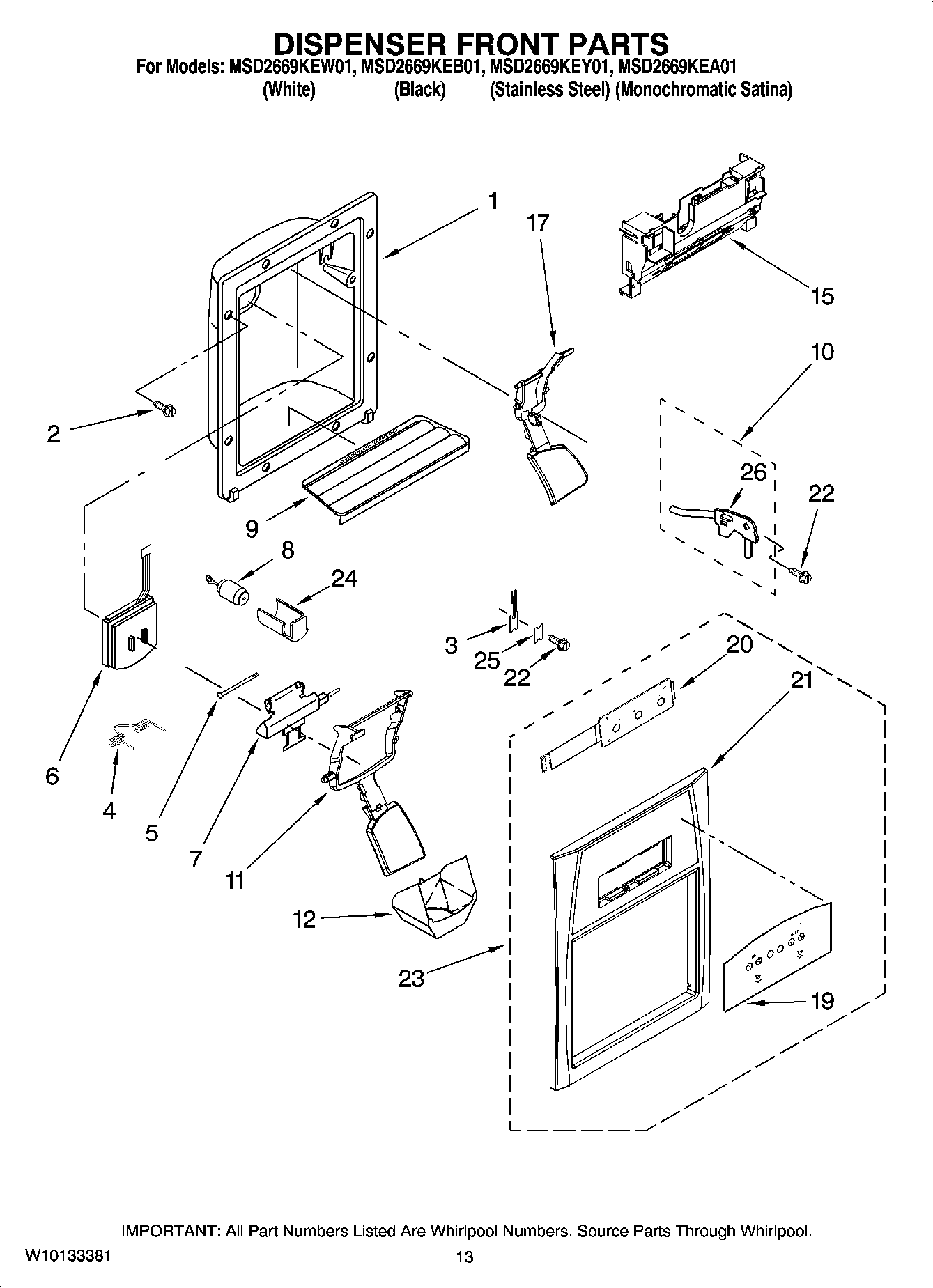 DISPENSER FRONT PARTS
For Models: MSD2669KEW01, MSD2669KEB01, MSD2669KEY01, MSD2669KEA01
(White) (Black) (Stainless Steel) (Monochromatic Satina)

1
17
15
10
2
26
22
9
8
24
3
25
22
20
21
6
4
5
7
11
12
23
19

IMPORTANT: All Part Numbers Listed Are Whirlpool Numbers. Source Parts Through Whirlpool.
W10133381
13