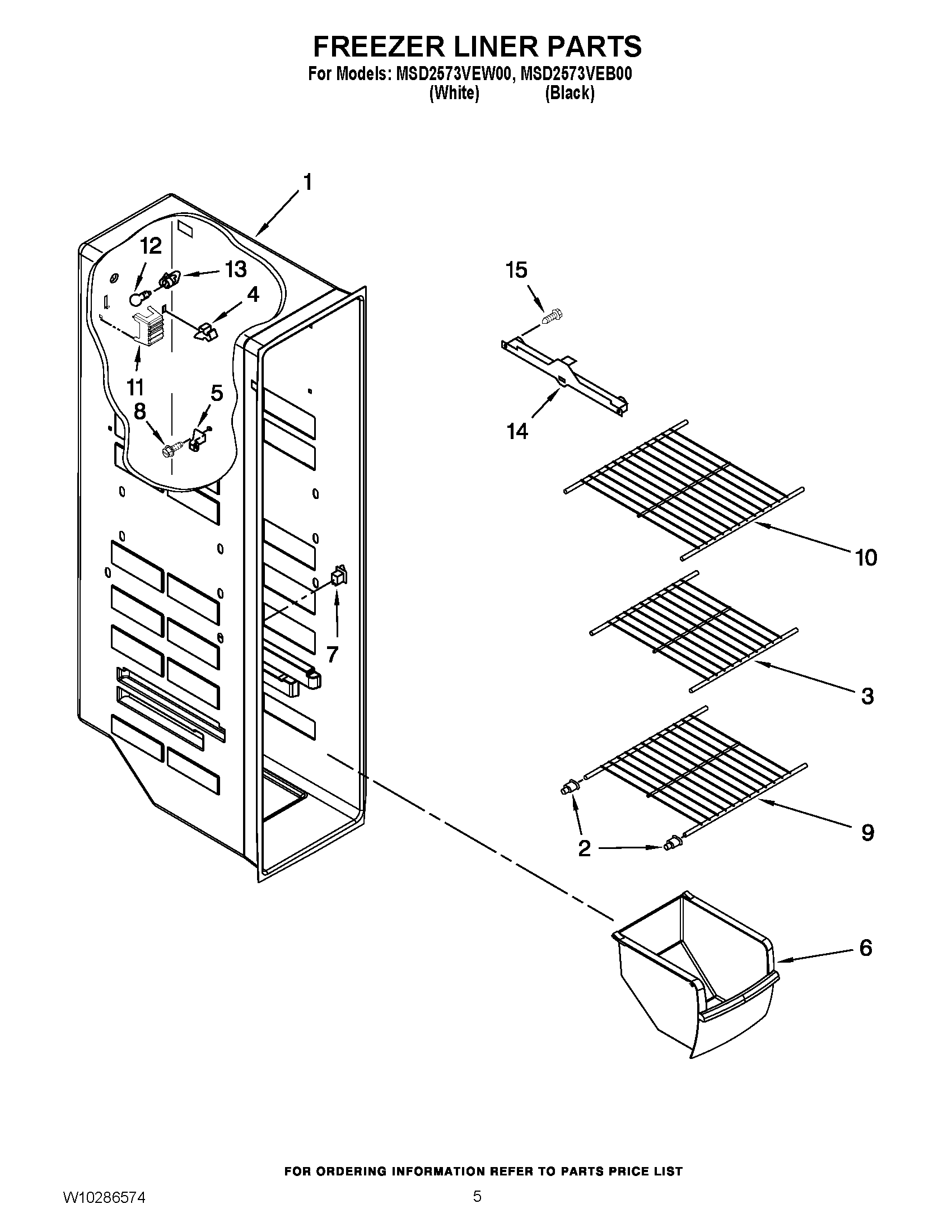 FREEZER LINER PARTS
For Models: MSD2573VEW00, MSD2573VEB00
(White) (Black)

1
12
13
4
11
5
8
15
14
10
7
3
9
2
6

FOR ORDERING INFORMATION REFER TO PARTS PRICE LIST

W10286574

5