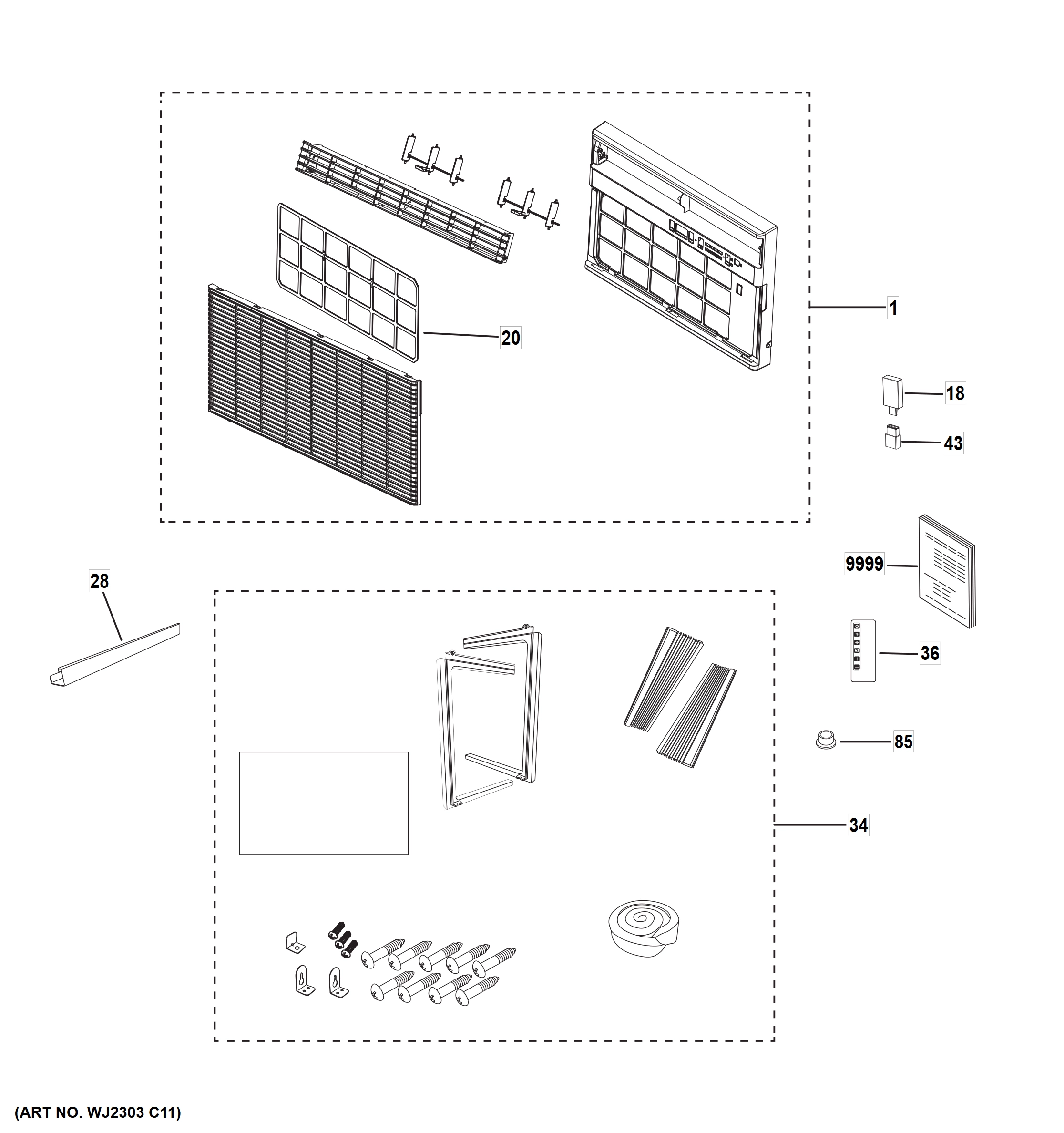 1

20

18

43

9999

28

36

85

34

(ART NO. WJ2303 C11)