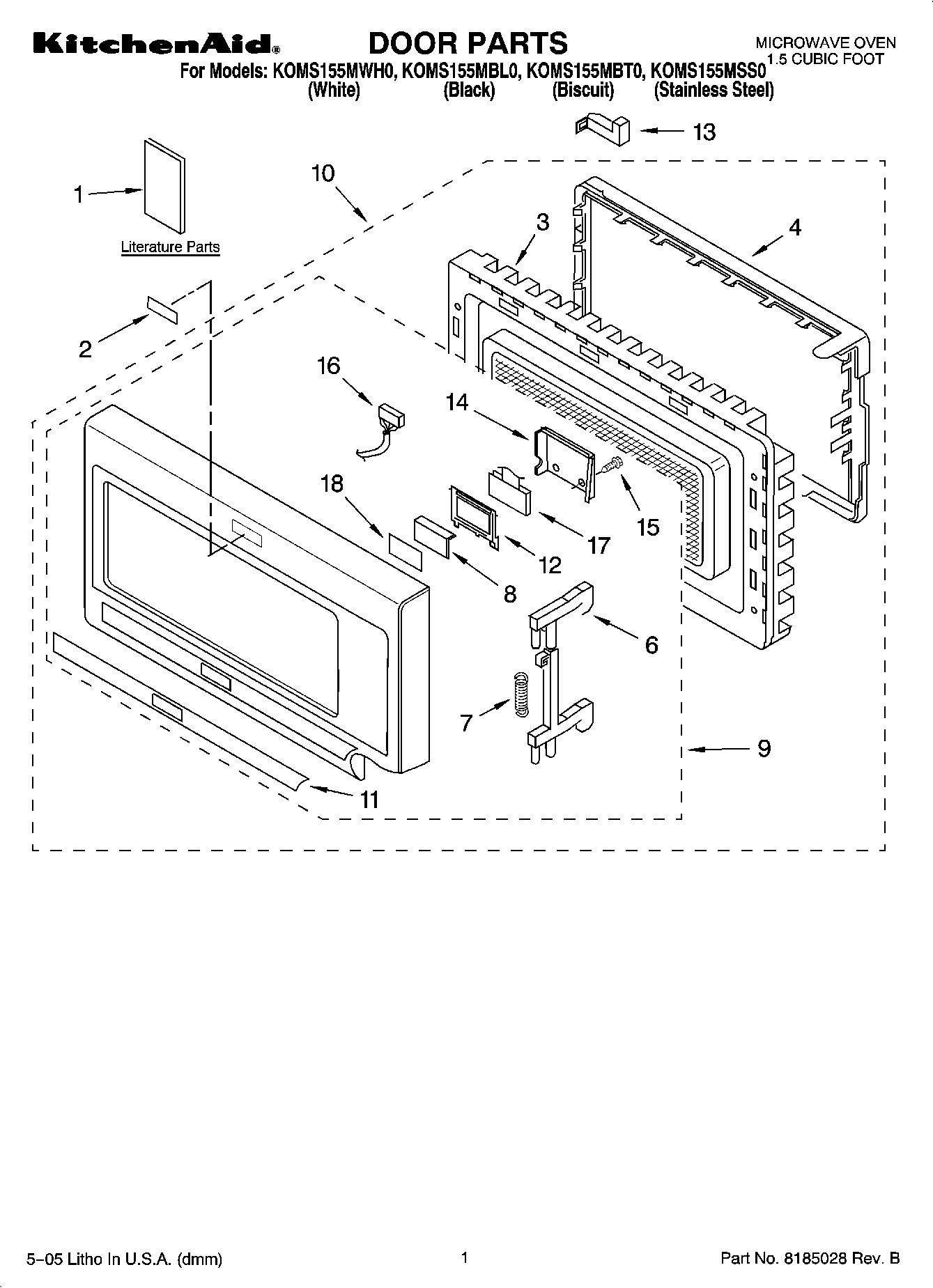 KitchenAid®

DOOR PARTS

MICROWAVE OVEN
1.5 CUBIC FOOT

For Models: KOMS155MWH0, KOMS155MBL0, KOMS155MBT0, KOMS155MSS0
(White) (Black) (Biscuit) (Stainless Steel)

13

1

10

Literature Parts

3

4

2

16

14

18

15

17

12

8

6

7

9

11

5–05 Litho In U.S.A. (dmm)

1

Part No. 8185028 Rev. B