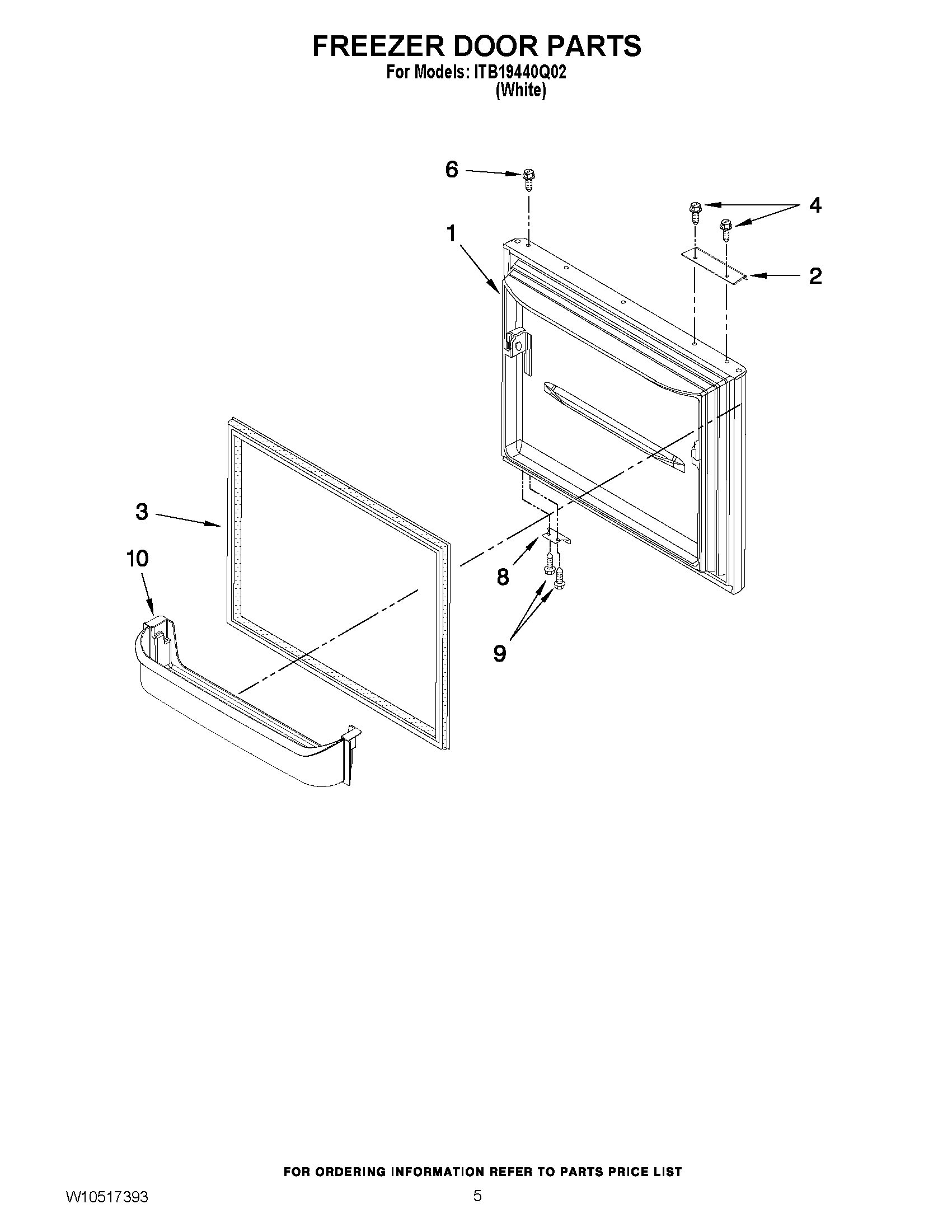 FREEZER DOOR PARTS
For Models: ITB19440Q02
(White)

6
4
1
2
3
10
8
9

FOR ORDERING INFORMATION REFER TO PARTS PRICE LIST

W10517393
5