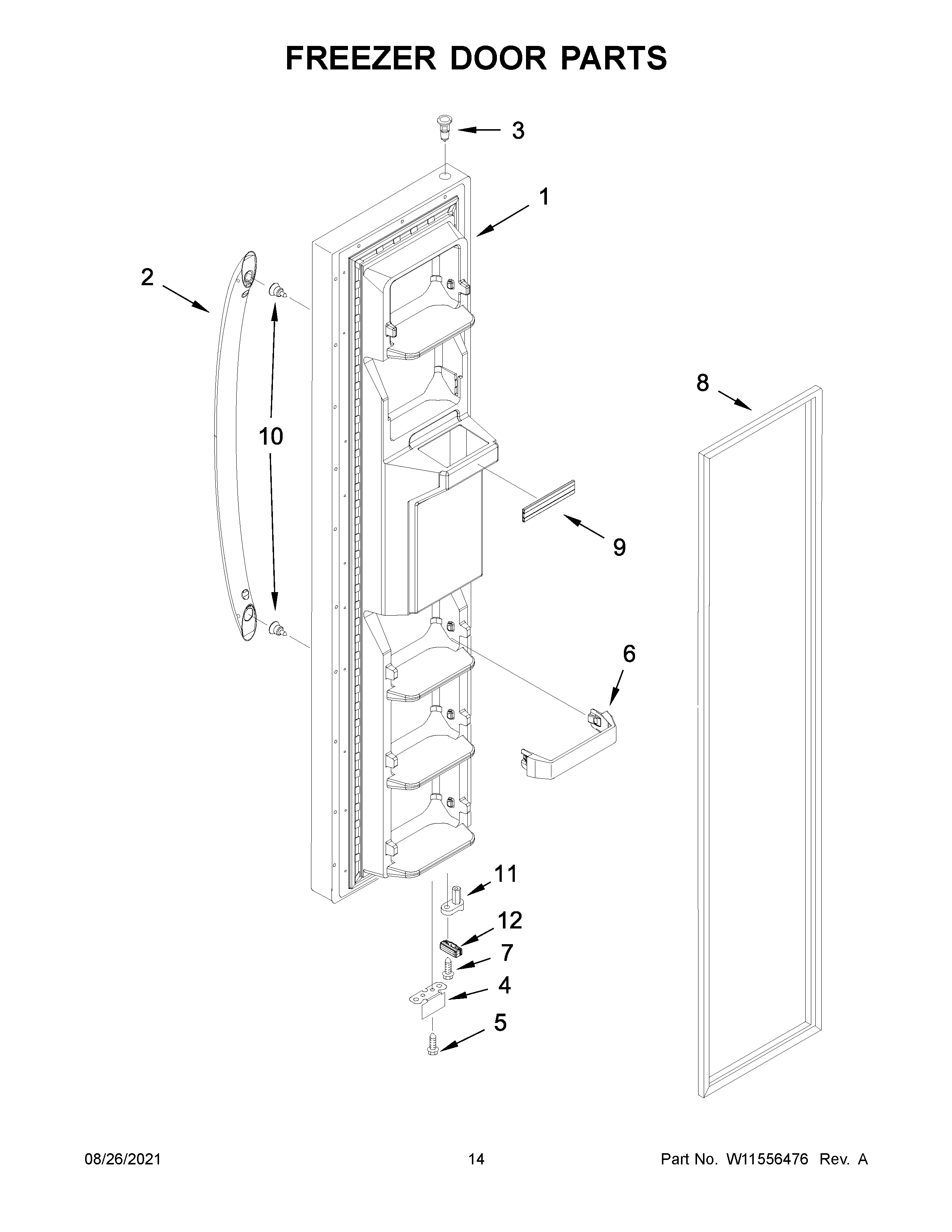 FREEZER DOOR PARTS

3

1

2

10

8

9

6

11

12

7

4

5

08/26/2021

14

Part No. W11556476 Rev. A