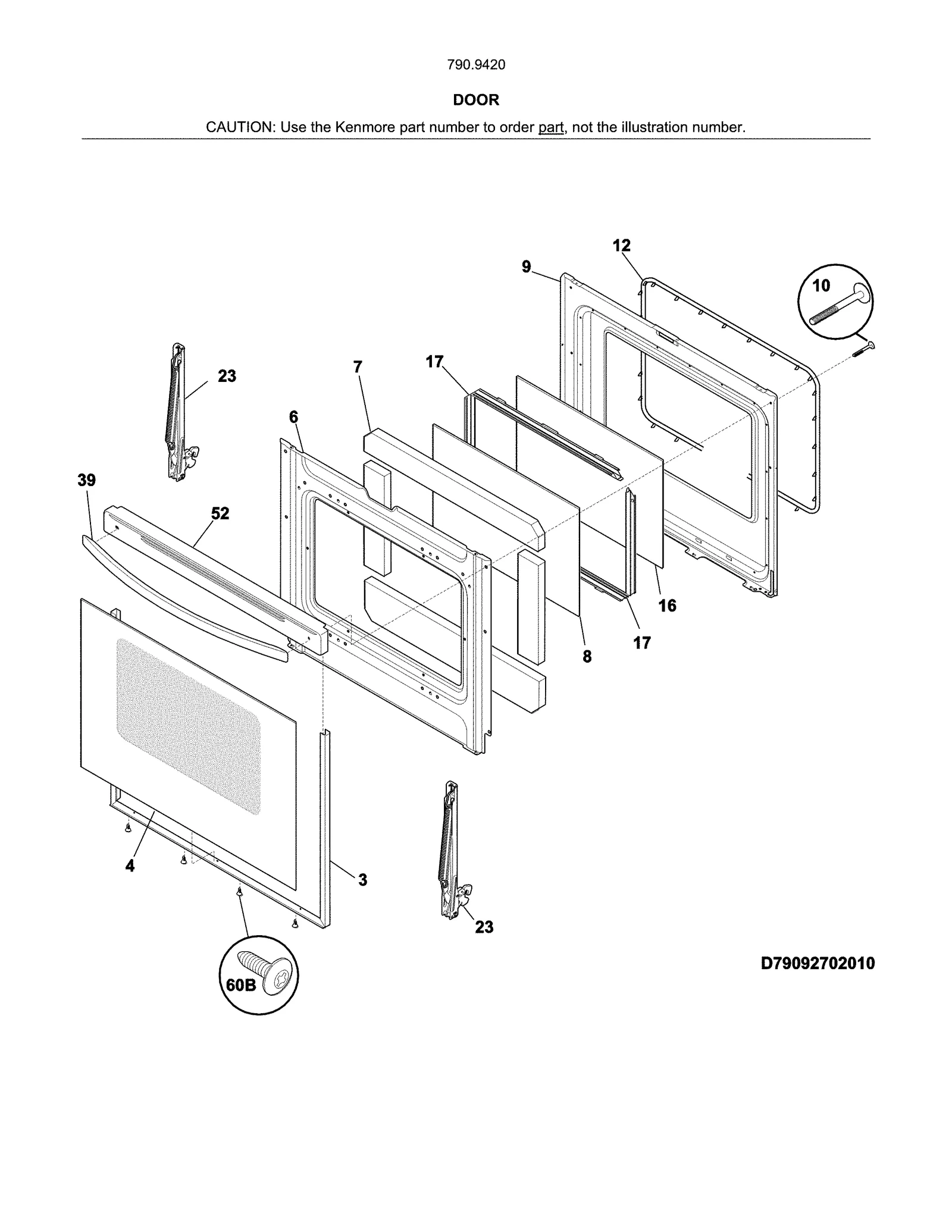 790.9420

DOOR

CAUTION: Use the Kenmore part number to order part, not the illustration number.

12
9
10
23
7
17
6
39
52
16
17
8
4
3
23
60B
D79092702010