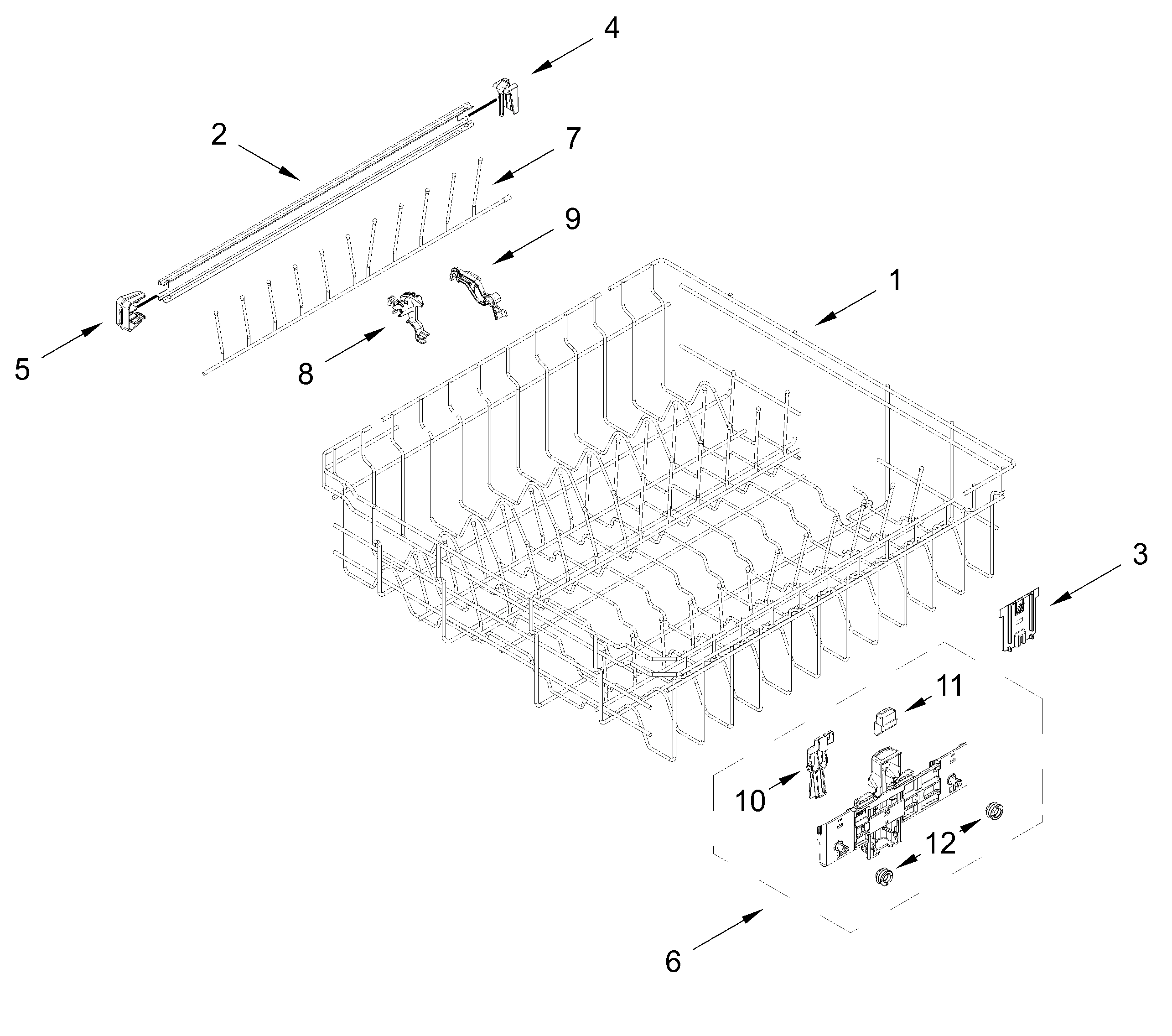 4
2
7
9
1
5
8
3
11
10
12
6