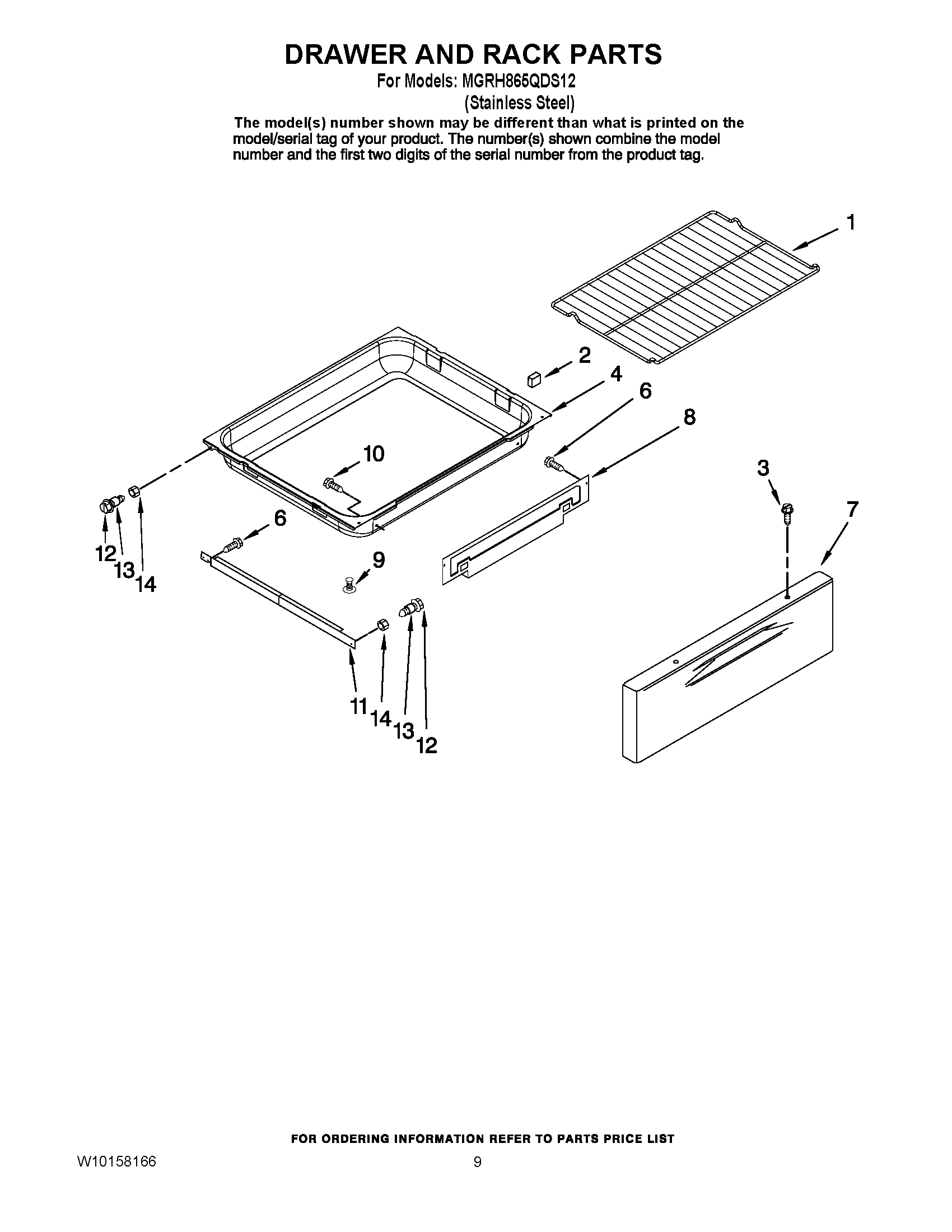 DRAWER AND RACK PARTS

For Models: MGRH865QDS12
(Stainless Steel)

The model(s) number shown may be different than what is printed on the model/serial tag of your product. The number(s) shown combine the model number and the first two digits of the serial number from the product tag.

1
2
4
6
8
10
3
7
6
9
12
13
14
11
14
13
12

FOR ORDERING INFORMATION REFER TO PARTS PRICE LIST

W10158166
9