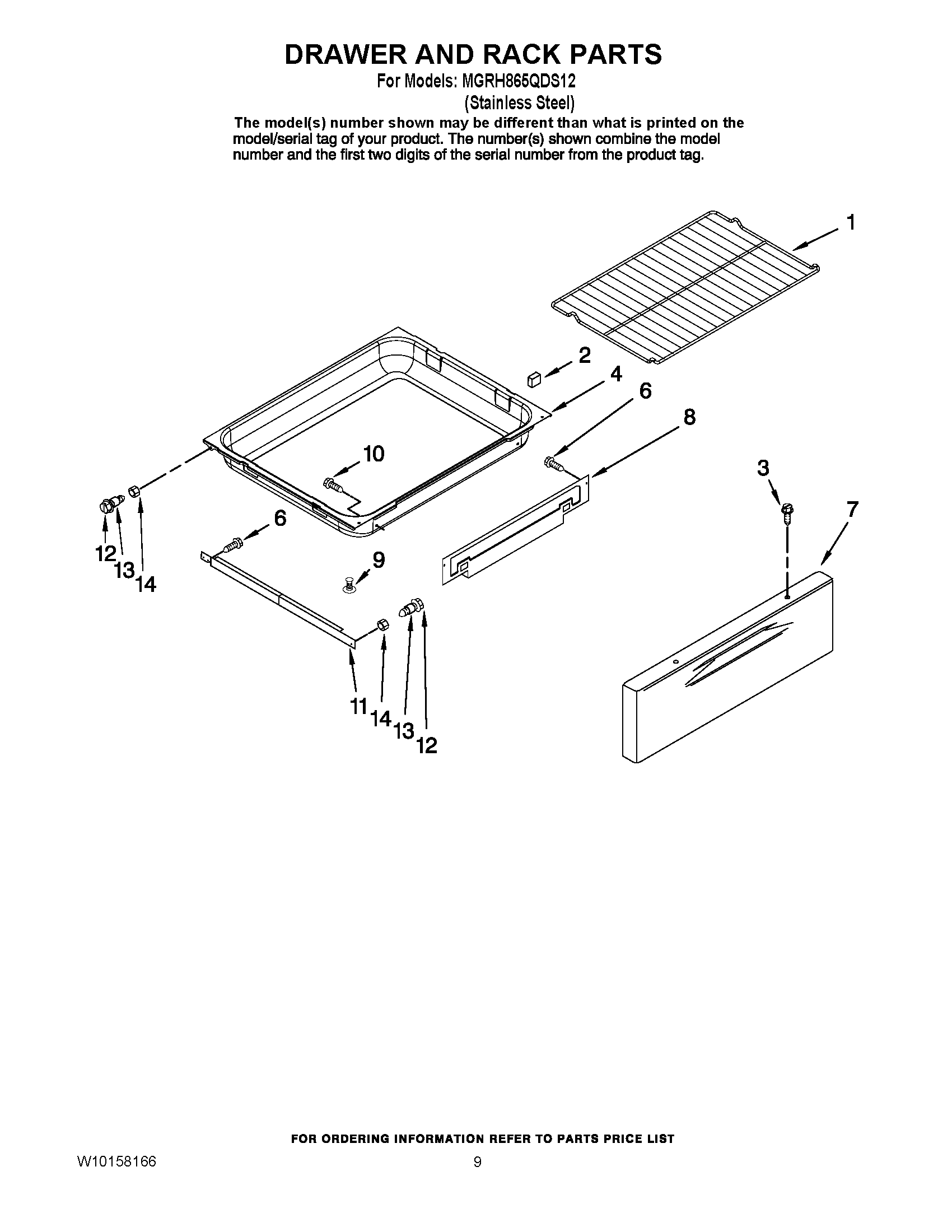 DRAWER AND RACK PARTS

For Models: MGRH865QDS12
(Stainless Steel)

The model(s) number shown may be different than what is printed on the model/serial tag of your product. The number(s) shown combine the model number and the first two digits of the serial number from the product tag.

1
2
4
6
8
10
3
7
6
9
12
13
14
11
14
13
12

FOR ORDERING INFORMATION REFER TO PARTS PRICE LIST

W10158166

9