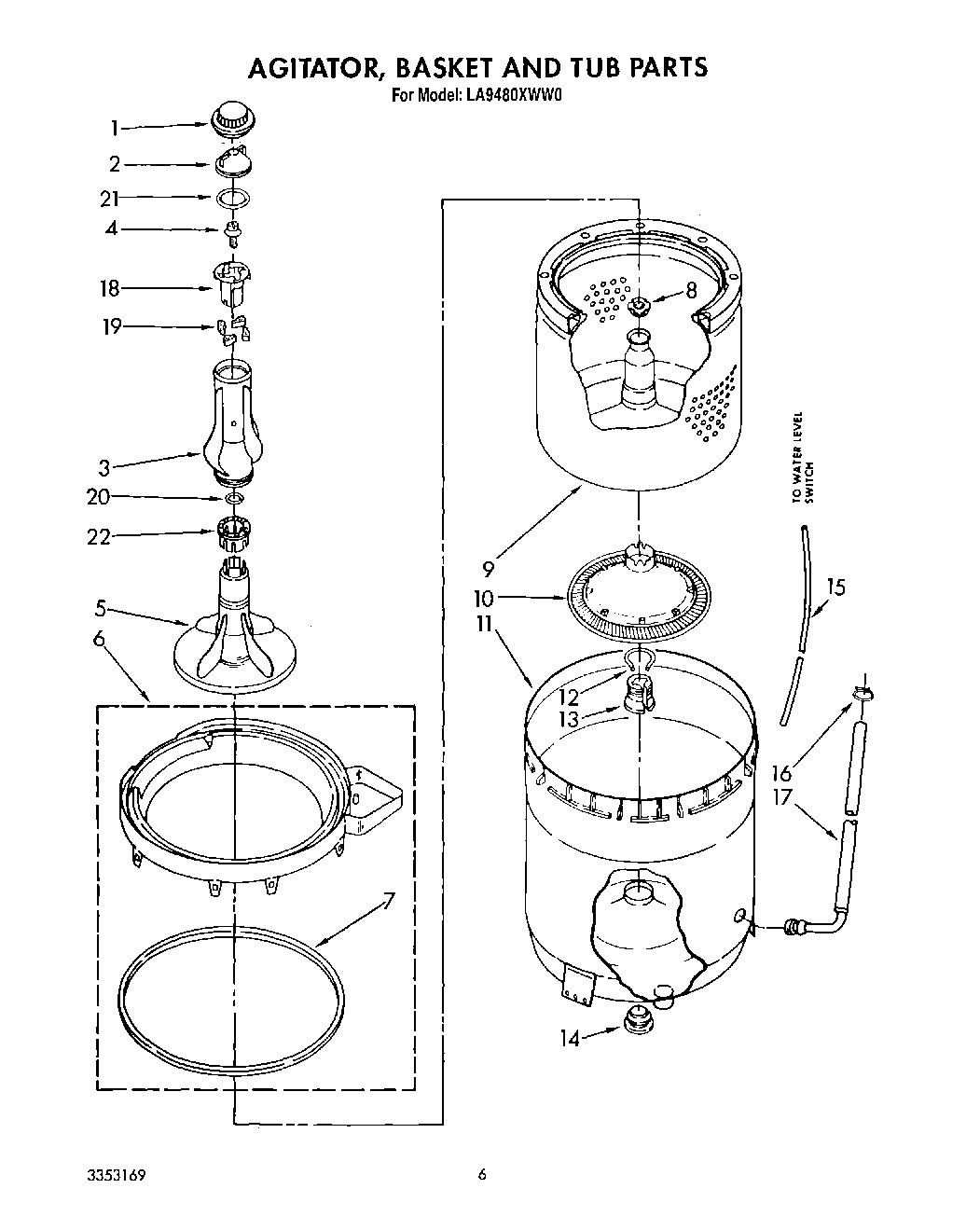 AGITATOR, BASKET AND TUB PARTS
For Model: LA9480XWW0

1
2
21
4
18
19
3
20
22
5
6
7
8
9
10
11
12
13
14
TO WATER LEVEL SWITCH
15
16
17

3353169

6