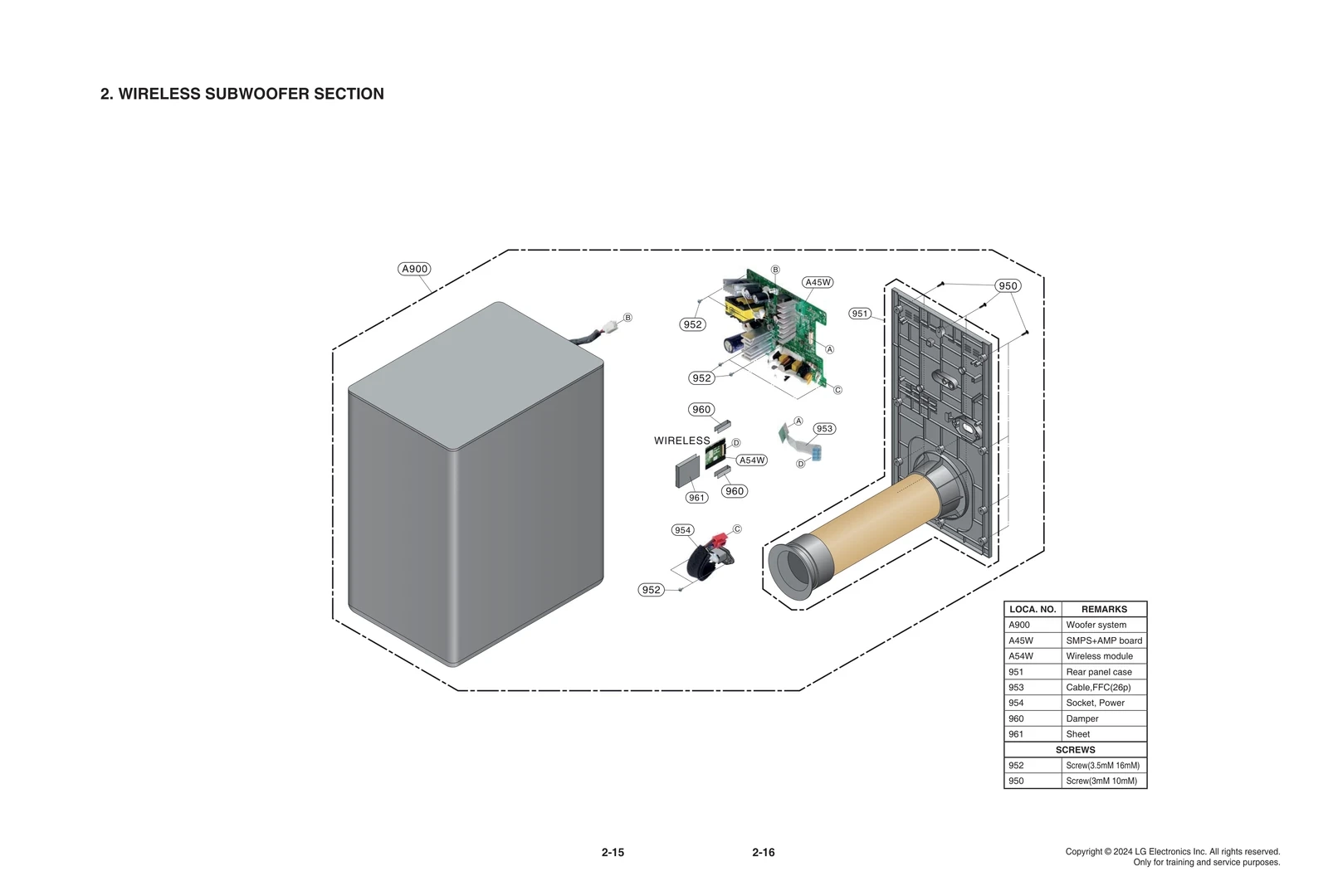 2. WIRELESS SUBWOOFER SECTION

A900
B
B
A45W
950
951
952
A
952
C
960
A
953
WIRELESS
D
A54W
D
961
960
954
C
952

| LOCA. NO. | REMARKS |
|---|---|
| A900 | Woofer system |
| A45W | SMPS+AMP board |
| A54W | Wireless module |
| 951 | Rear panel case |
| 953 | Cable,FFC(26p) |
| 954 | Socket, Power |
| 960 | Damper |
| 961 | Sheet |
| SCREWS | |
| 952 | Screw(3.5mM 16mM) |
| 950 | Screw(3mM 10mM) |

2-15

2-16

Copyright © 2024 LG Electronics Inc. All rights reserved.
Only for training and service purposes.