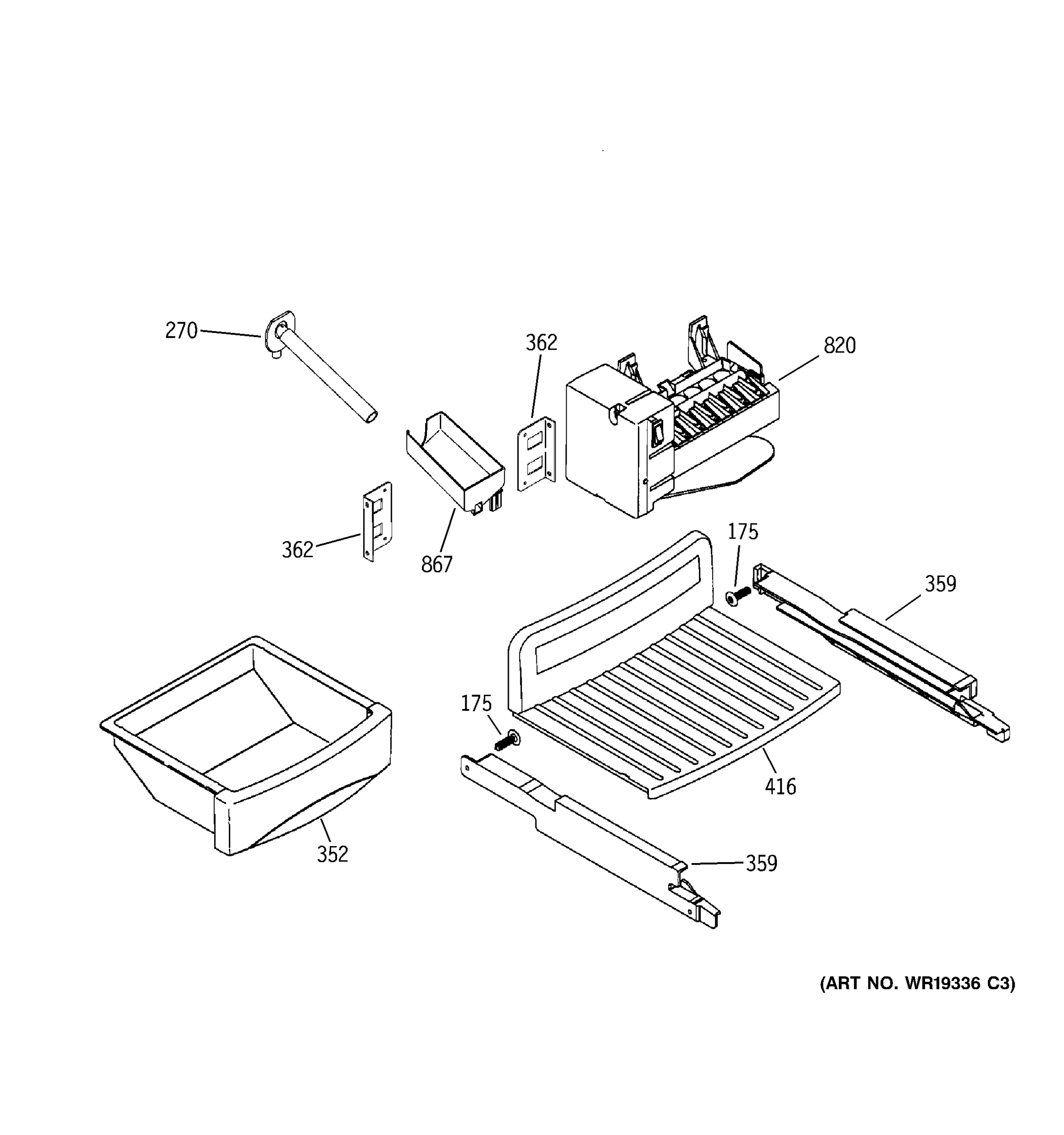 270

362

820

362

867

175

359

175

416

352

359

(ART NO. WR19336 C3)