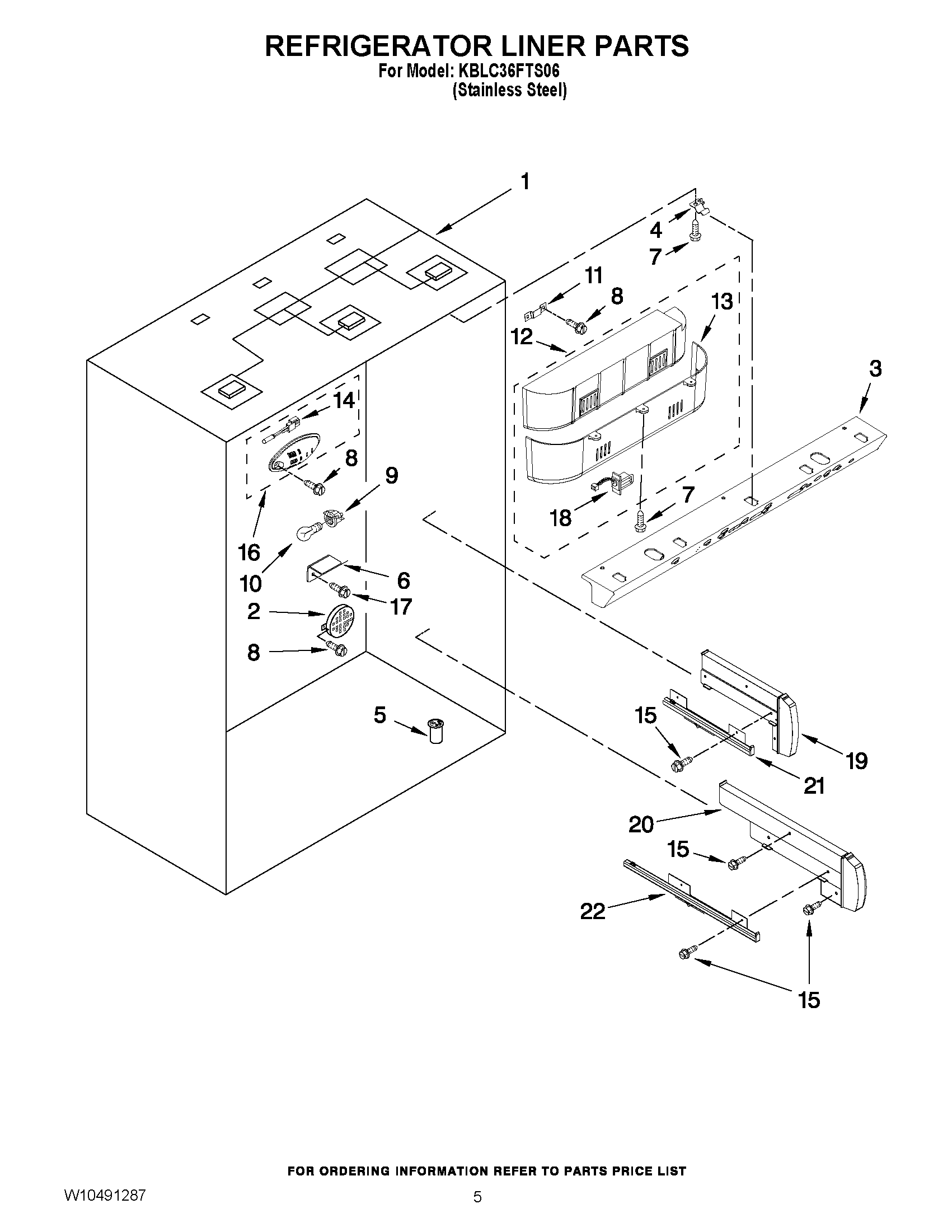 REFRIGERATOR LINER PARTS
For Model: KBLC36FTS06
(Stainless Steel)

1
4
7
11
8
13
12
3
14
8
9
7
18
16
10
6
17
2
8
5
15
19
21
20
15
22
15

FOR ORDERING INFORMATION REFER TO PARTS PRICE LIST

W10491287

5