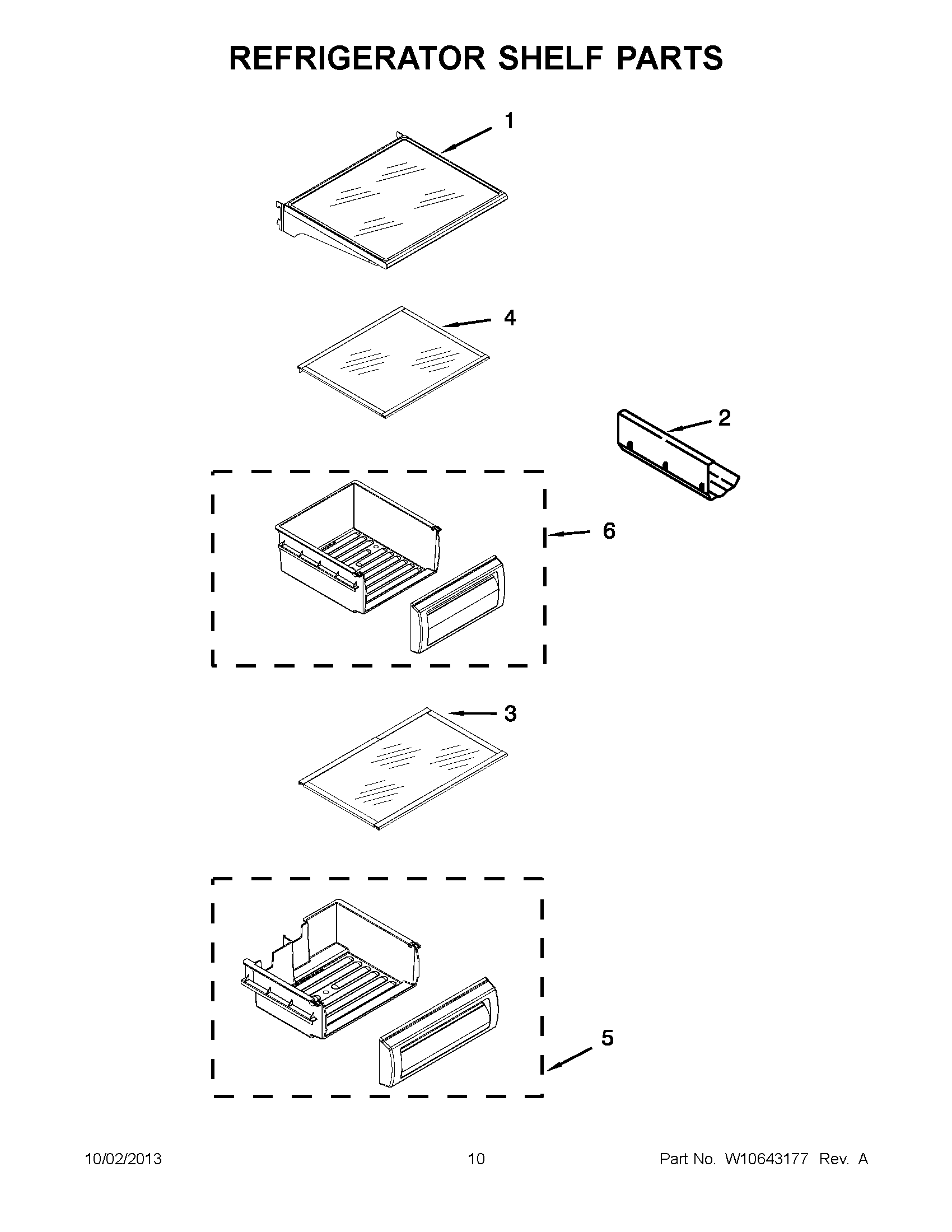 REFRIGERATOR SHELF PARTS

1

4

2

6

3

5

10/02/2013

10

Part No. W10643177 Rev. A