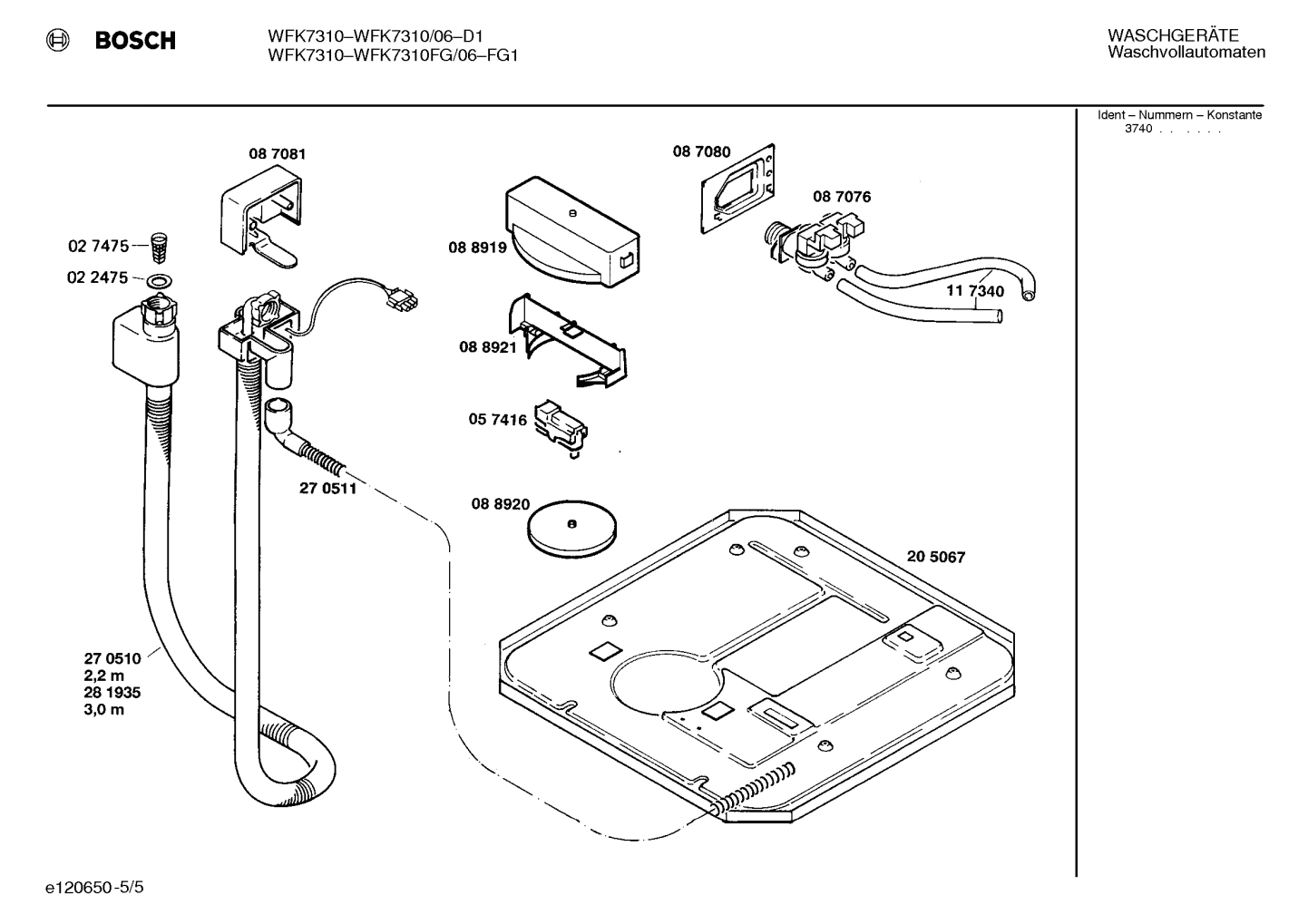 BOSCH

WFK7310–WFK7310/06–D1
WFK7310–WFK7310FG/06–FG1

WASCHGERÄTE
Waschvollautomaten

Ident – Nummern – Konstante
3740 . . . . . .

08 7081

08 7080

08 7076

02 7475

02 2475

08 8919

11 7340

08 8921

05 7416

27 0511

08 8920

20 5067

27 0510
2,2 m
28 1935
3,0 m

e120650-5/5