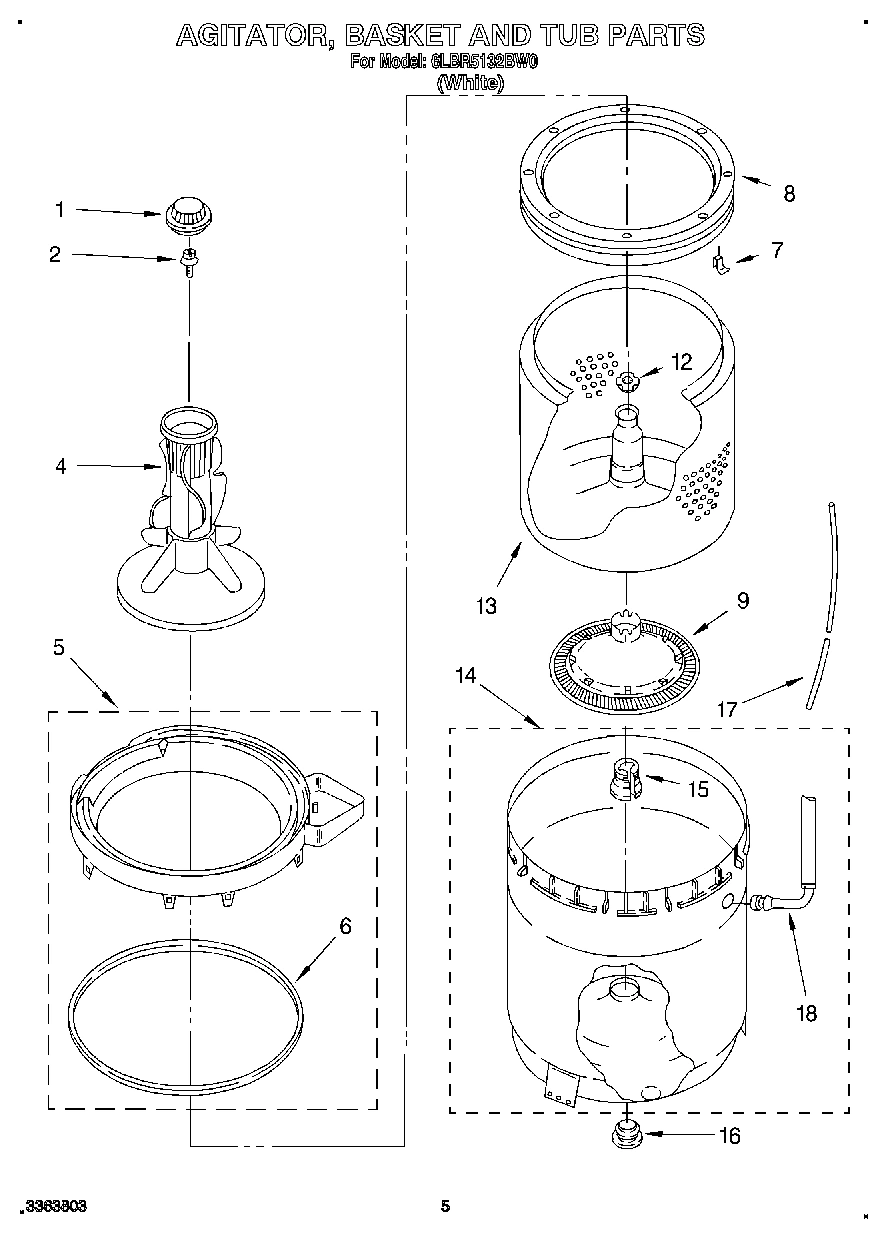 AGITATOR, BASKET AND TUB PARTS
For Model: 6LBR5132BW0
(White)

1
2
4
5
6
8
7
12
13
9
14
17
15
18
16

3363803

5