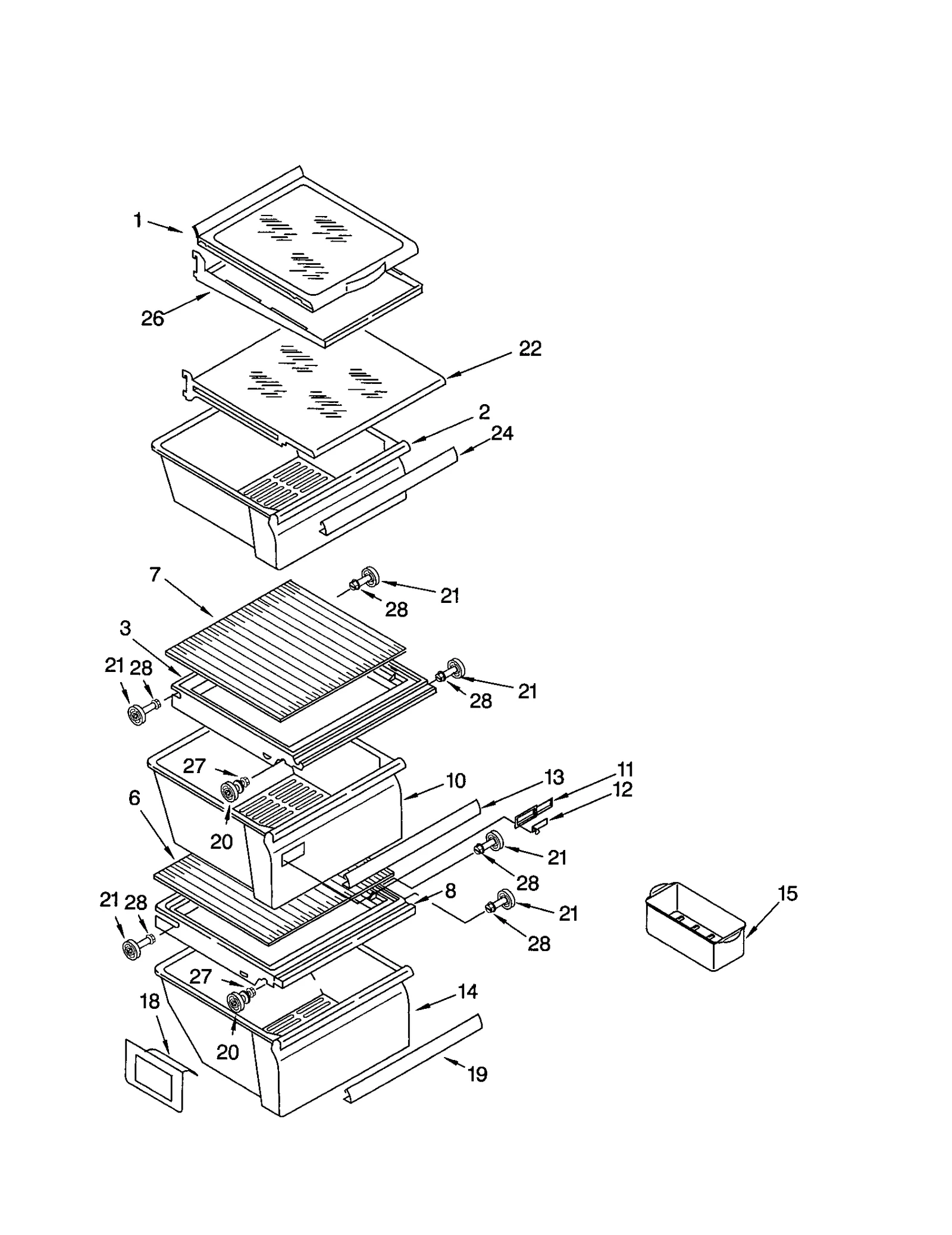 1
26
22
2
24
7
21
28
3
21
28
21
28
27
10
13
11
12
6
20
21
28
8
21
28
21
28
15
27
14
18
20
19