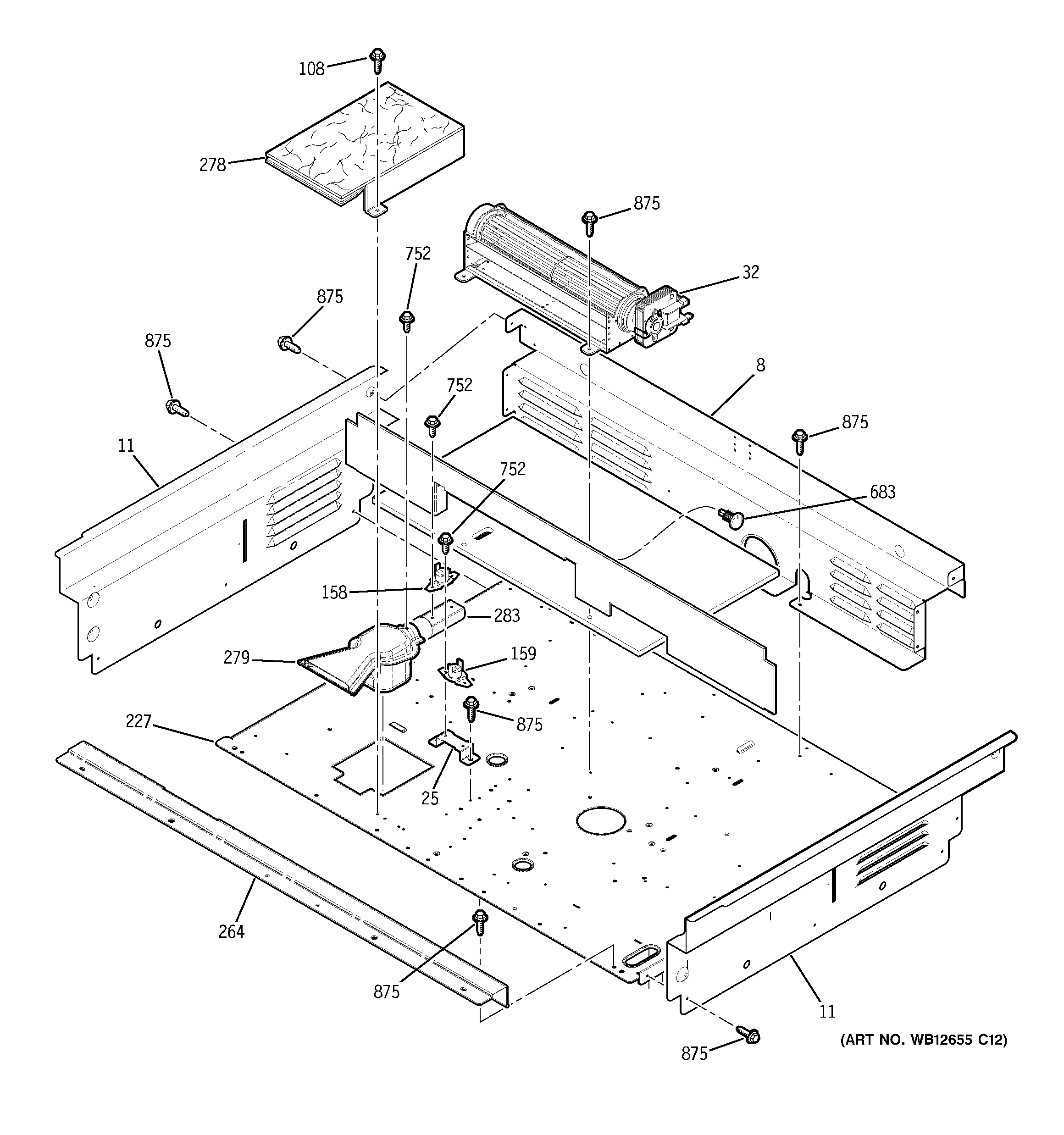 108
278
875
752
32
875
875
8
752
875
11
752
683
158
283
279
159
227
875
25
264
875
11
875
(ART NO. WB12655 C12)